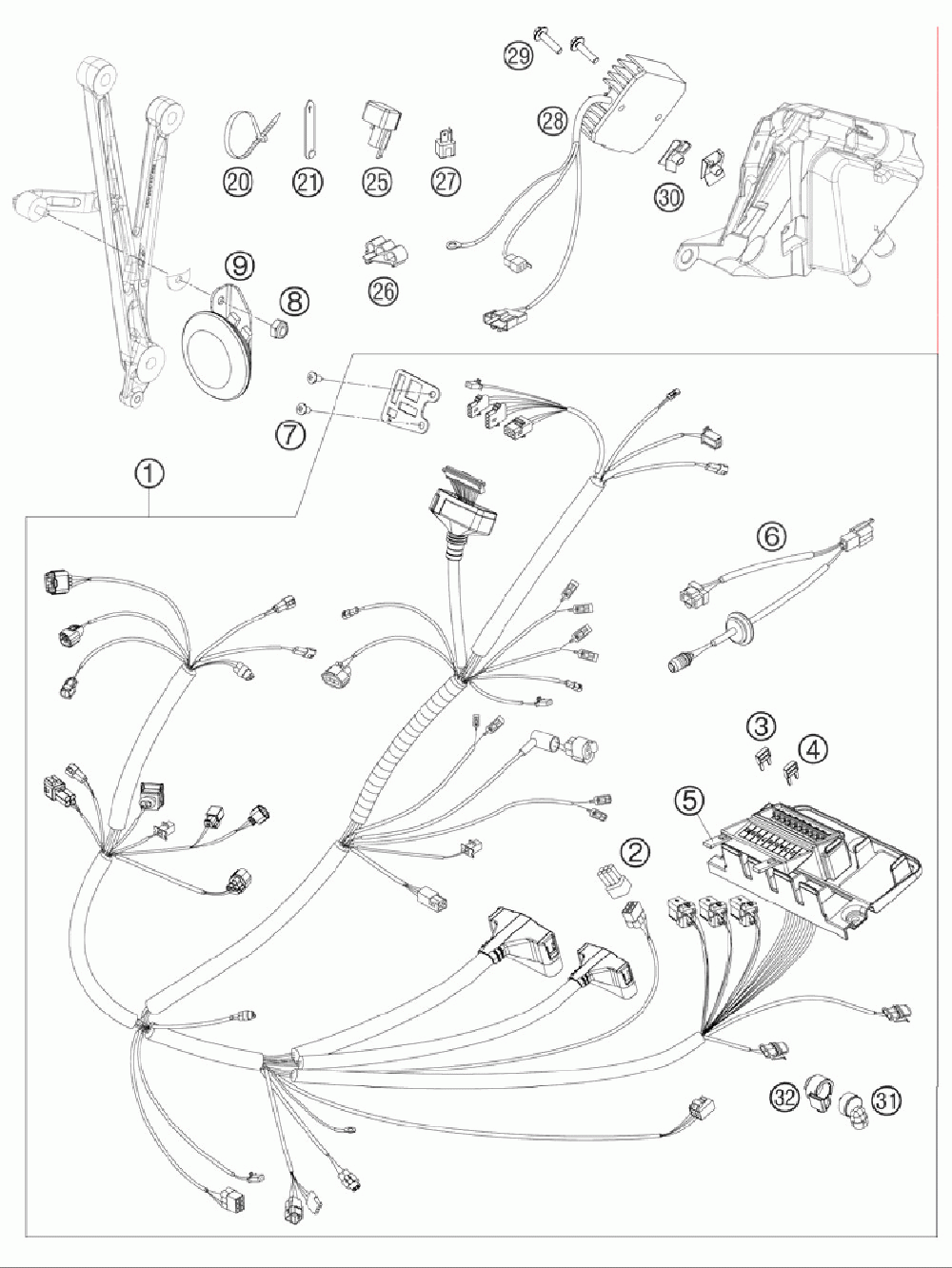 29
28
20
21
25
27
30
9
8
26
7
1
6
3
4
5
2
32
31