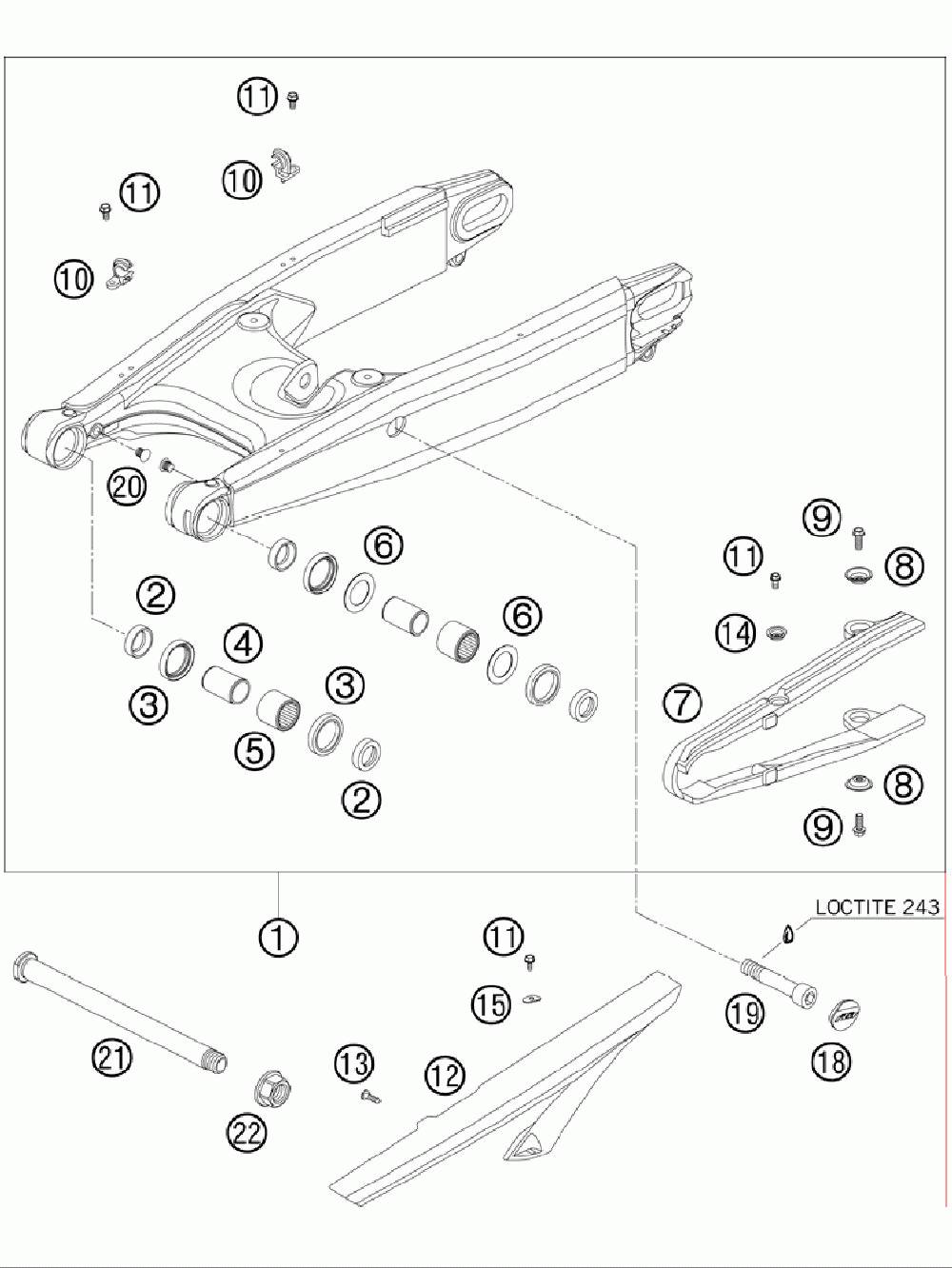 11
10
11
10
20
6
2
4
6
3
3
5
2
9
11
8
14
7
8
9
1
LOCTITE 243
11
15
19
18
21
13
12
22