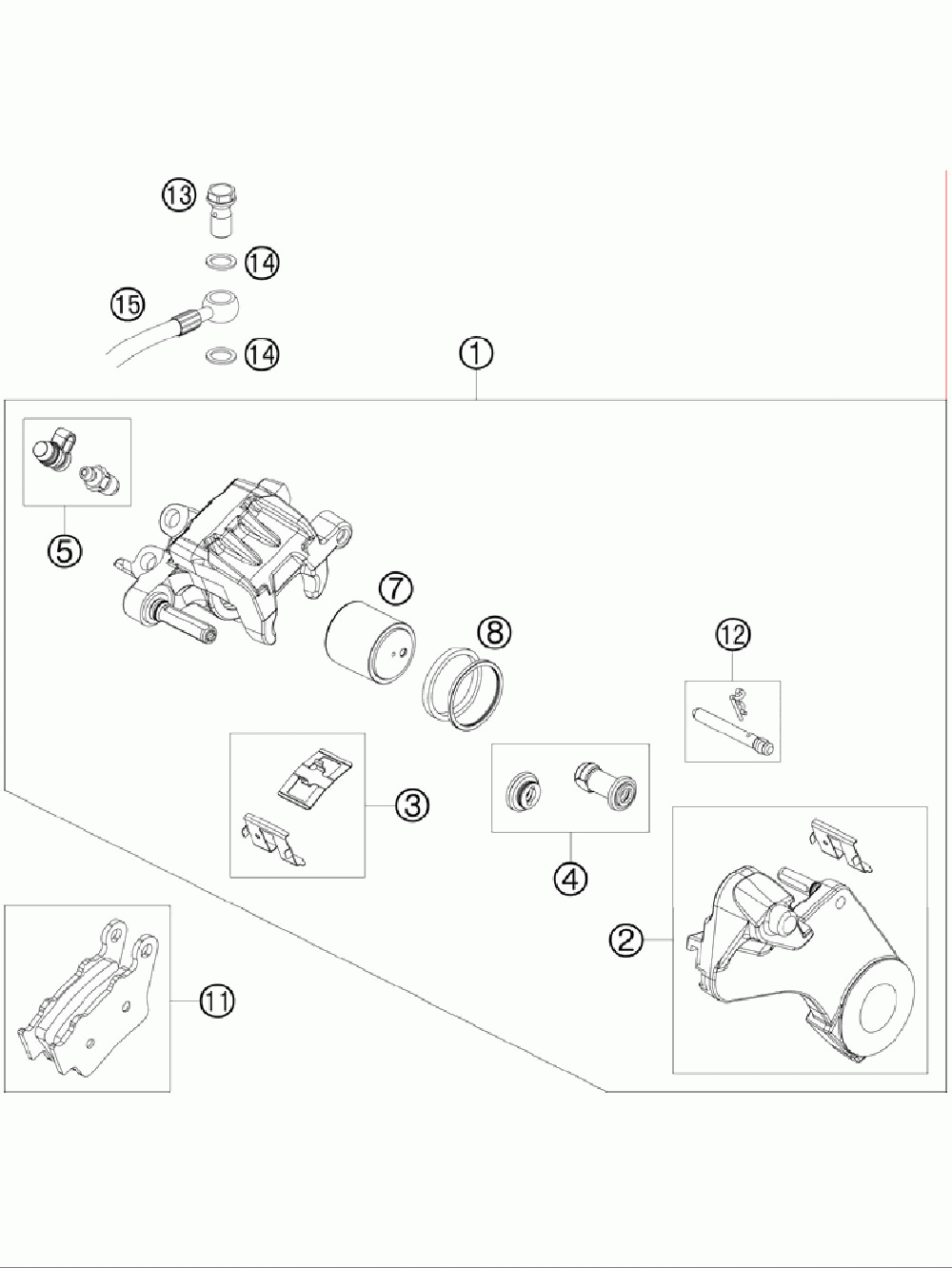 13
14
15
14
1
5
7
8
12
3
4
2
11