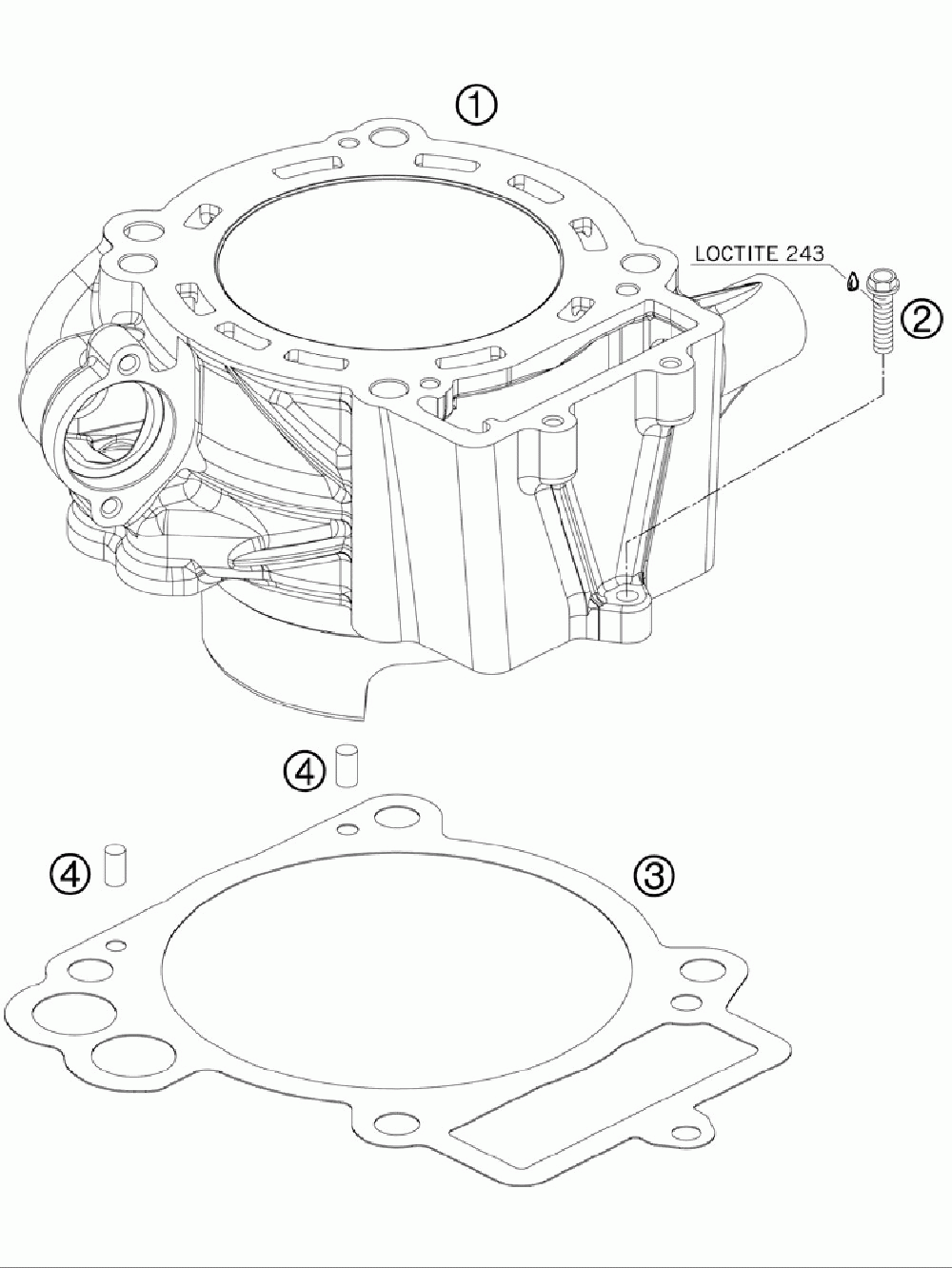 1

LOCTITE 243

2

4

4

3