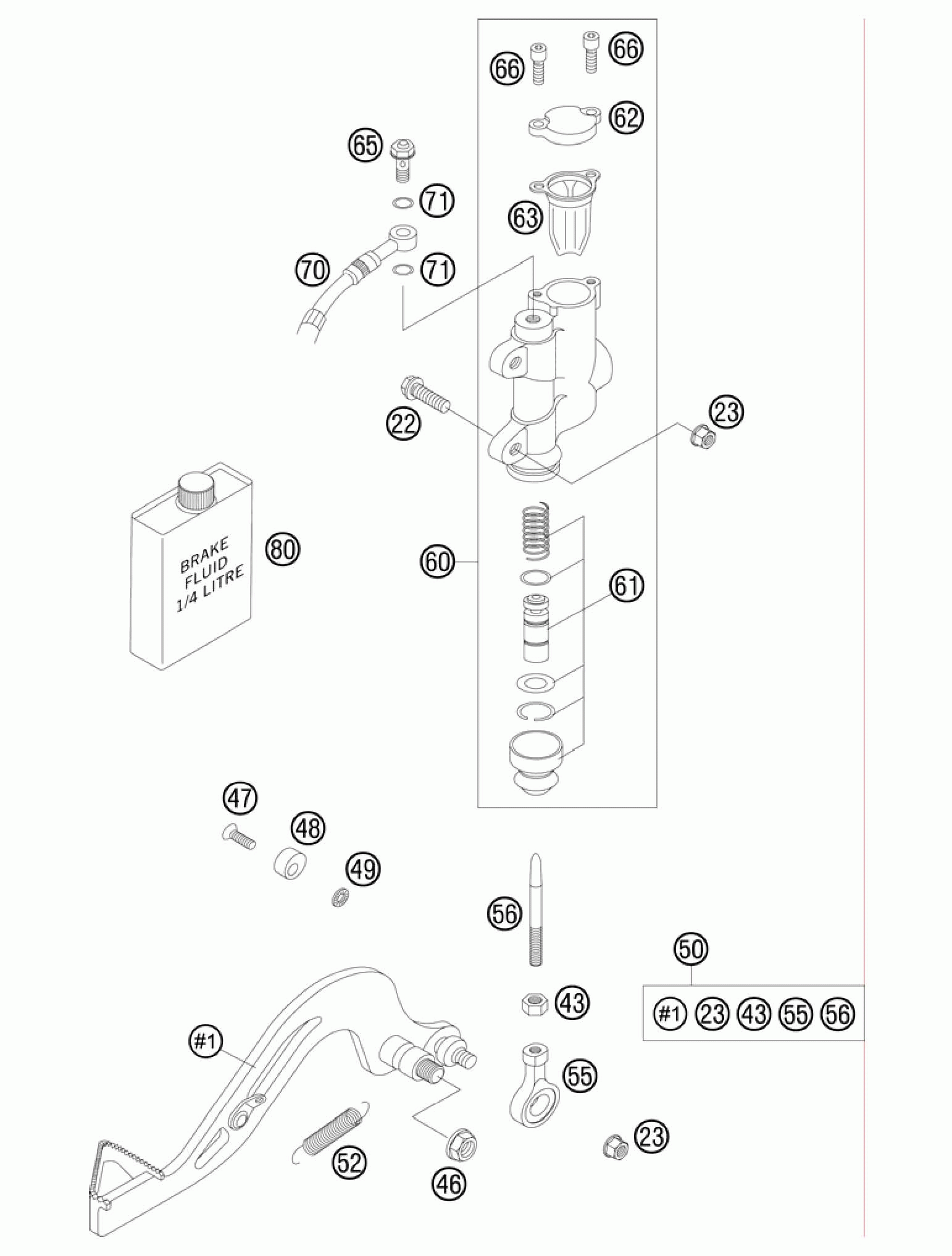 66
66
62
65
71
63
70
71
22
23
BRAKE FLUID 1/4 LITRE
80
60
61
47
48
49
56
50
43
#1 23 43 55 56
#1
55
52
46
23