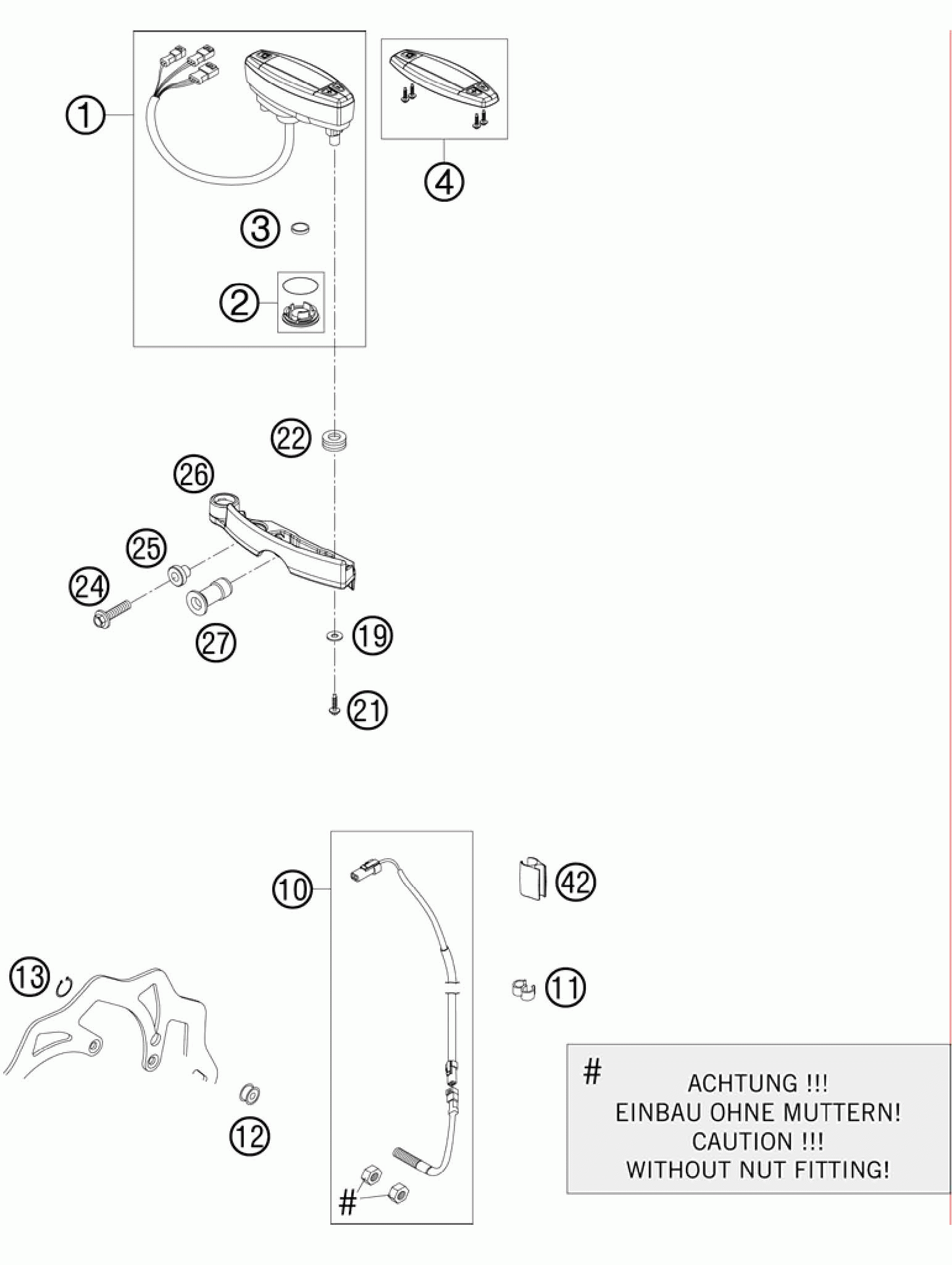 1
4
3
2
22
26
25
24
27
19
21
10
42
13
11
12
#
#
ACHTUNG !!!
EINBAU OHNE MUTTERN!
CAUTION !!!
WITHOUT NUT FITTING!