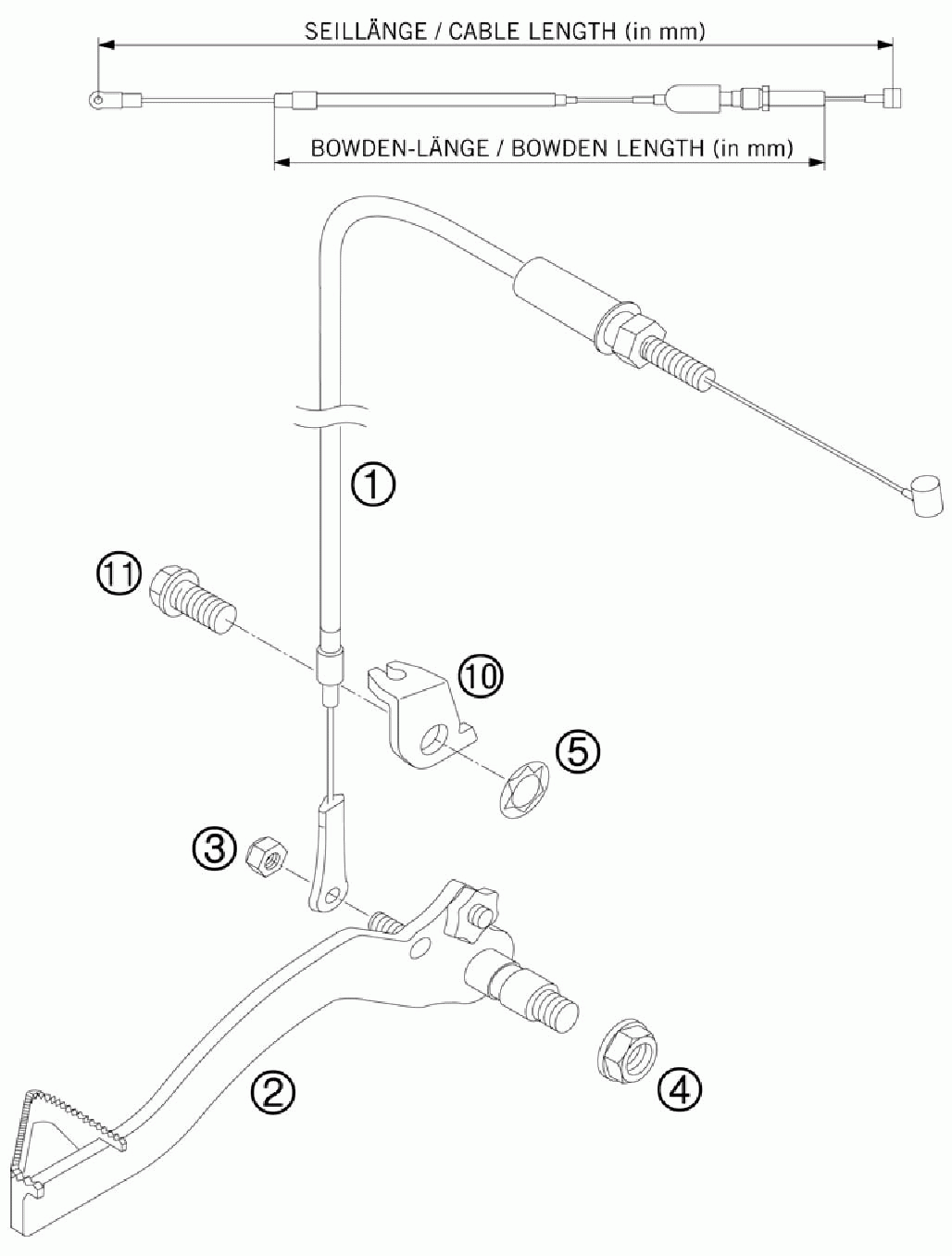 SEILLÄNGE / CABLE LENGTH (in mm)

BOWDEN-LÄNGE / BOWDEN LENGTH (in mm)

1

11

10

5

3

2

4