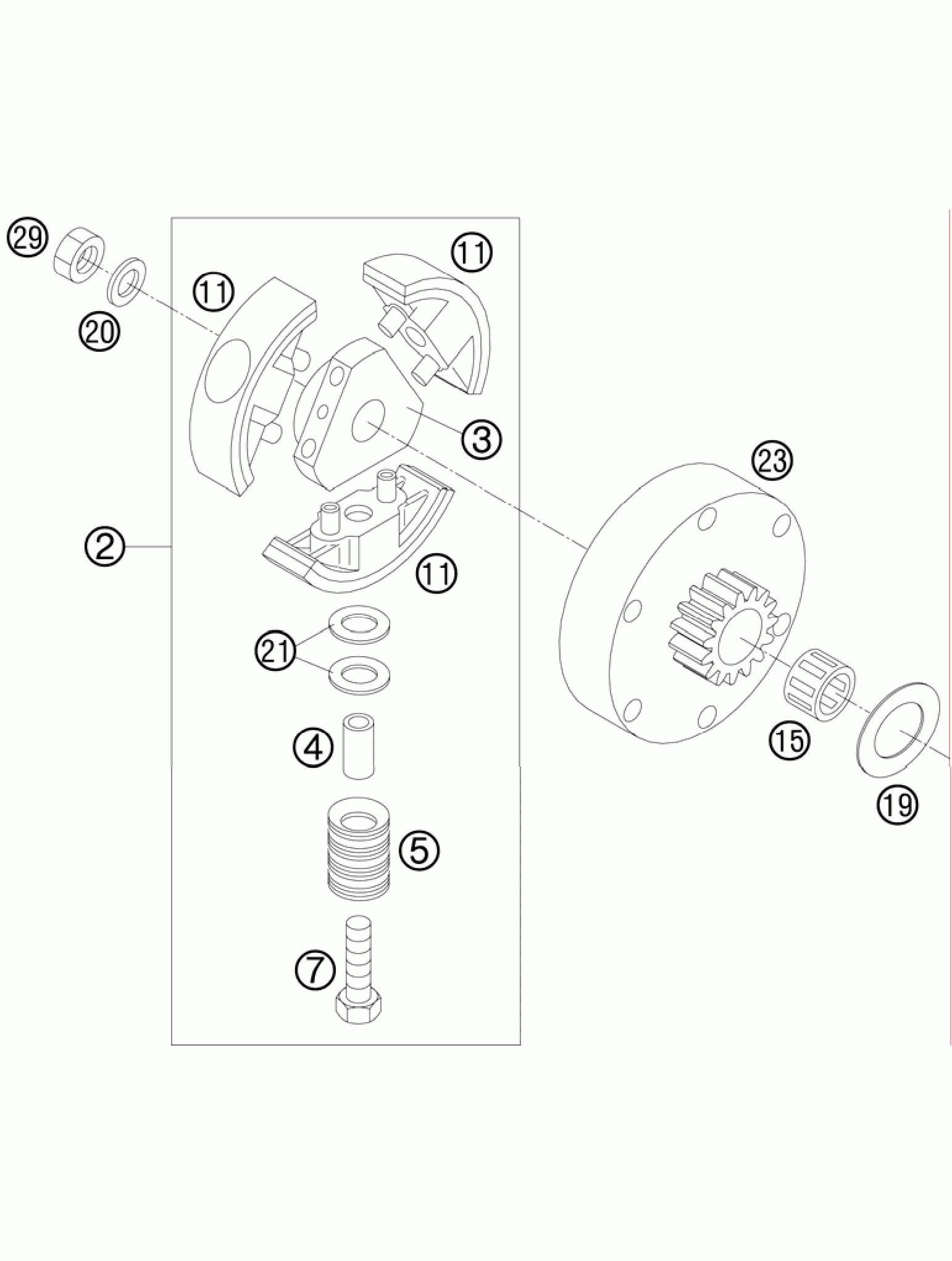 29
11
11
20
3
23
2
11
21
4
15
19
5
7