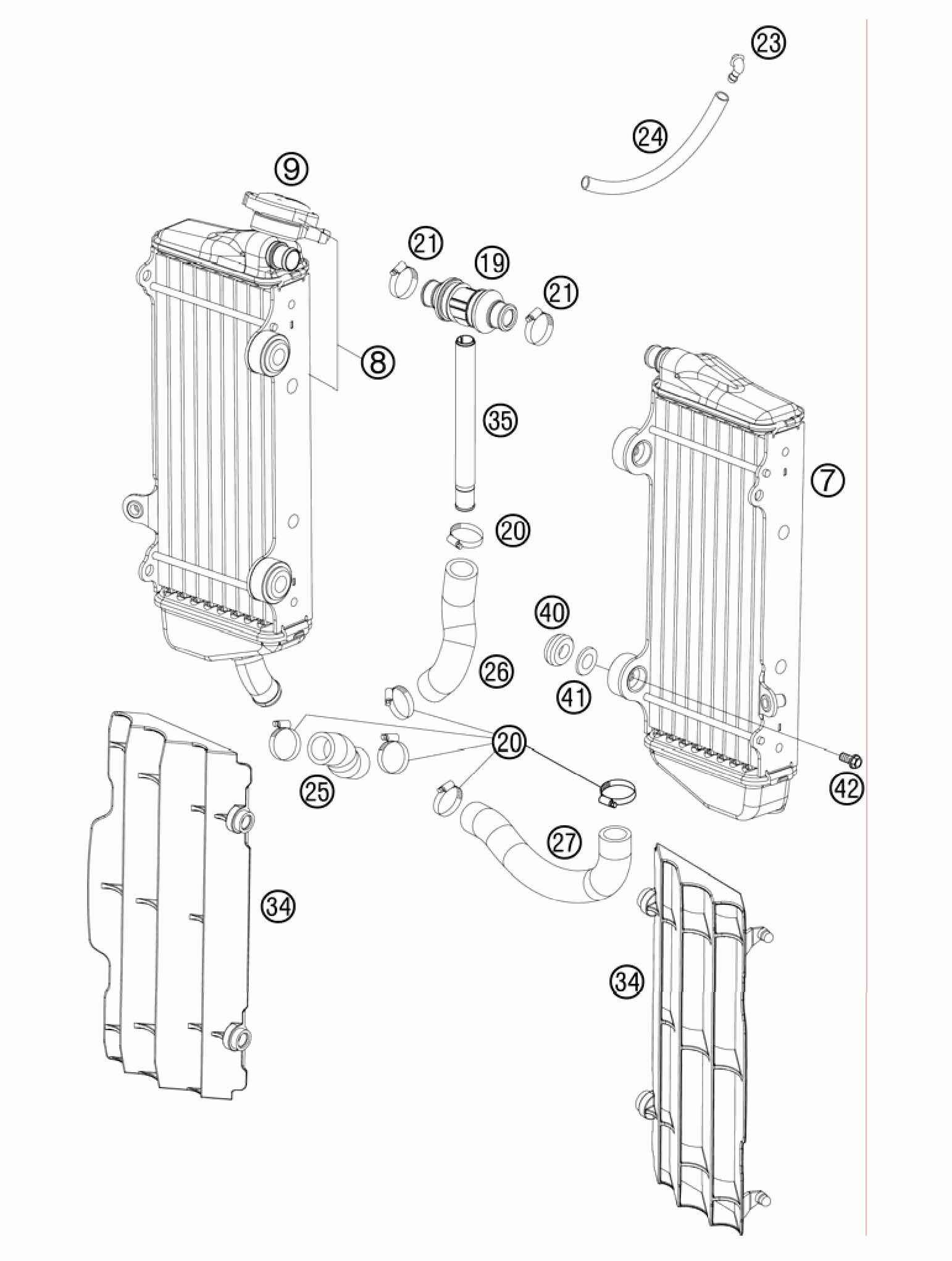 23
24
9
21
19
21
8
35
7
20
40
26
41
20
25
42
27
34
34