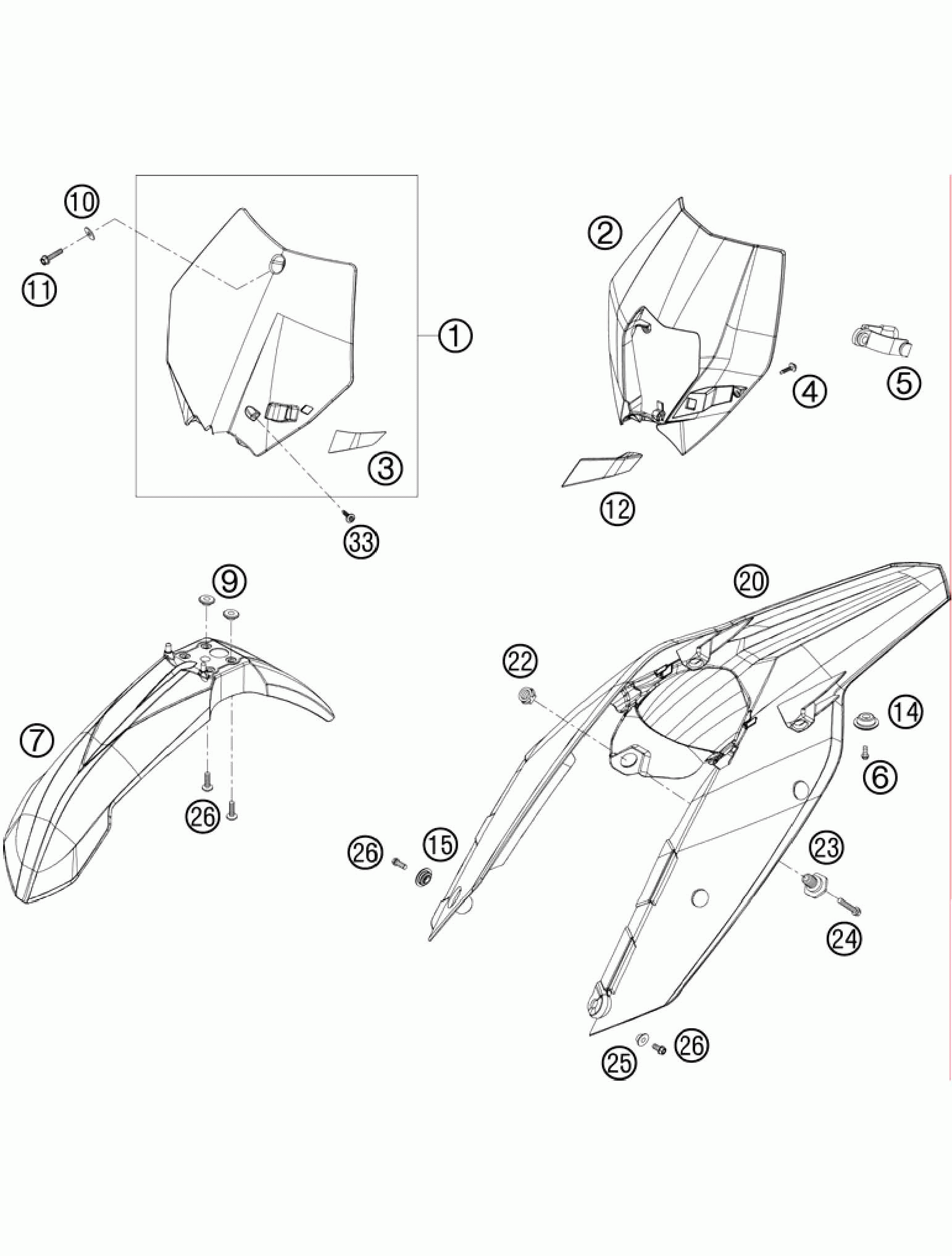 10
11
1
3
33
2
4
5
12
9
7
26
20
22
14
6
26
15
23
24
25
26