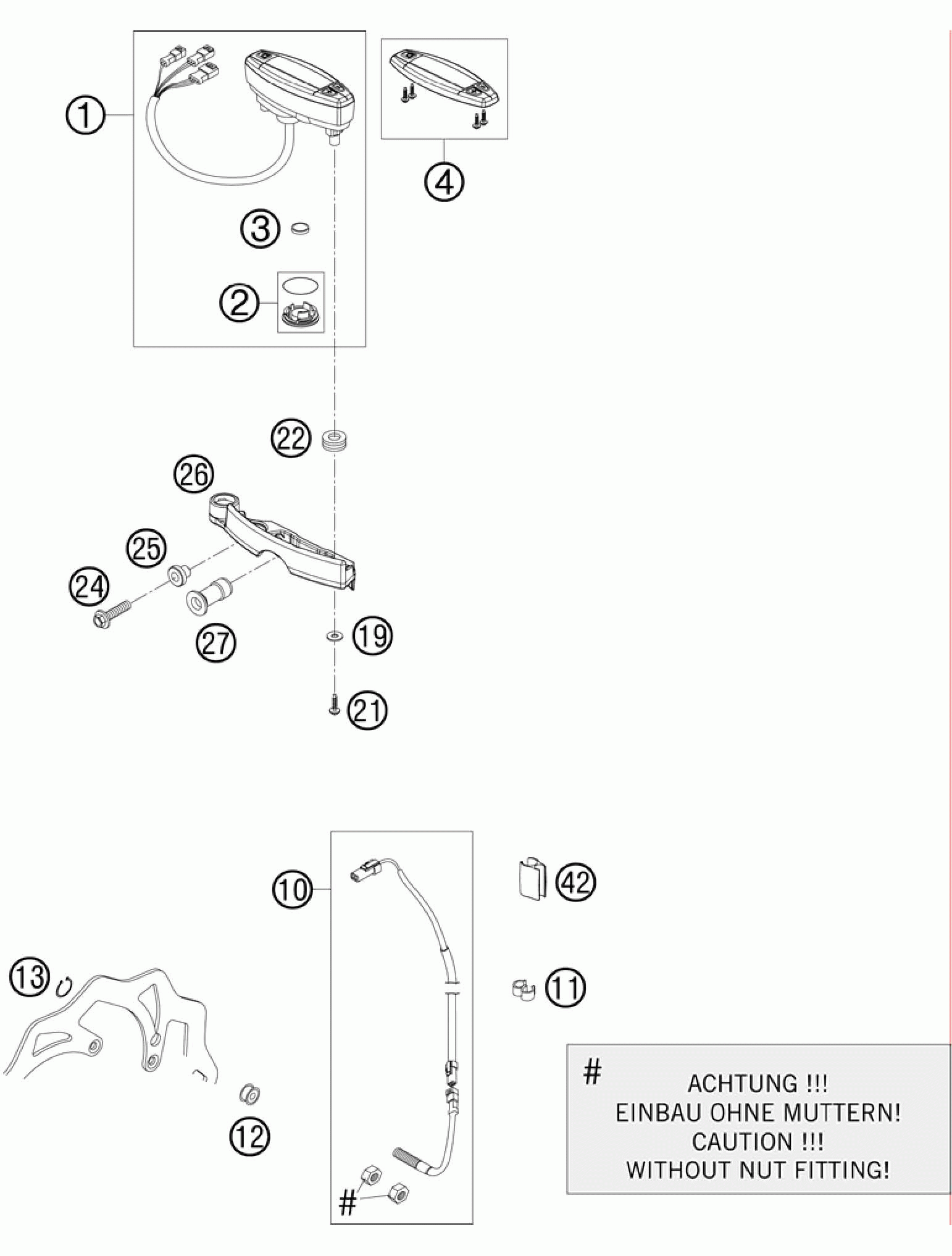 1
4
3
2
22
26
25
24
27
19
21
10
42
13
11
12
#
#
ACHTUNG !!!
EINBAU OHNE MUTTERN!
CAUTION !!!
WITHOUT NUT FITTING!