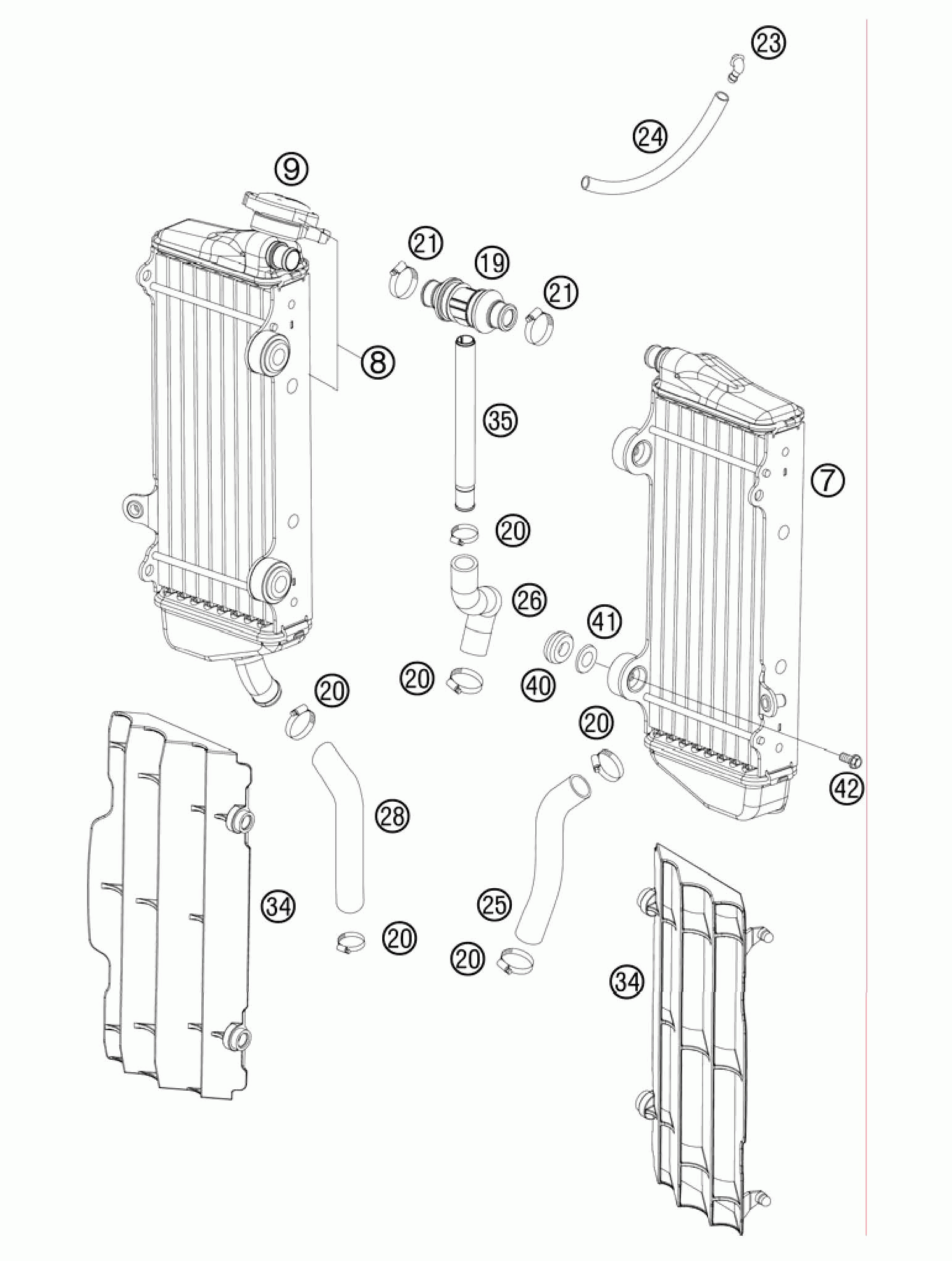 23
24
9
21
19
21
8
35
7
20
26
41
20
40
20
20
42
28
34
25
20
20
34