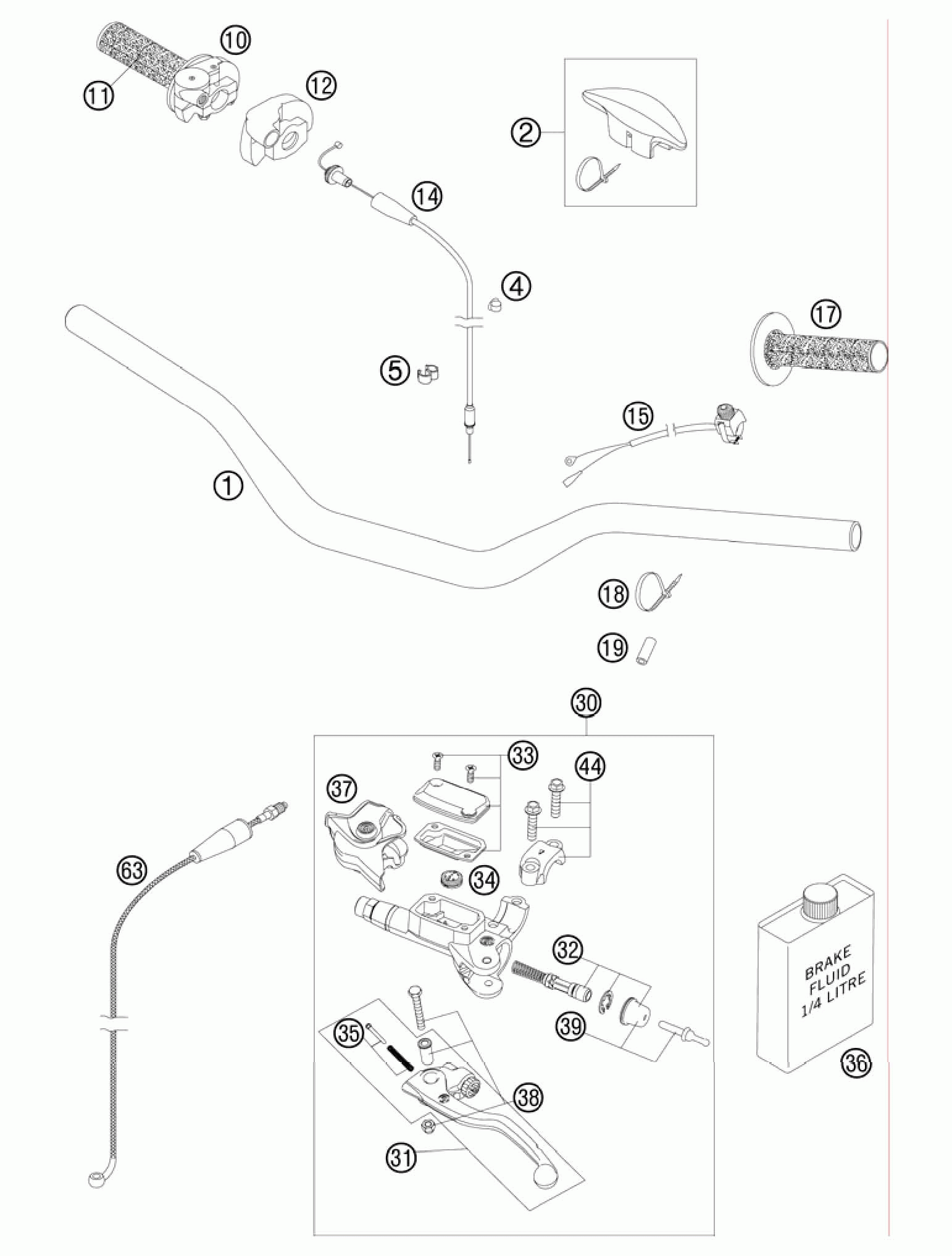 10
11
12
2
14
4
17
5
15
1
18
19
30
33
44
37
63
34
32
BRAKE FLUID 1/4 LITRE
39
35
36
38
31