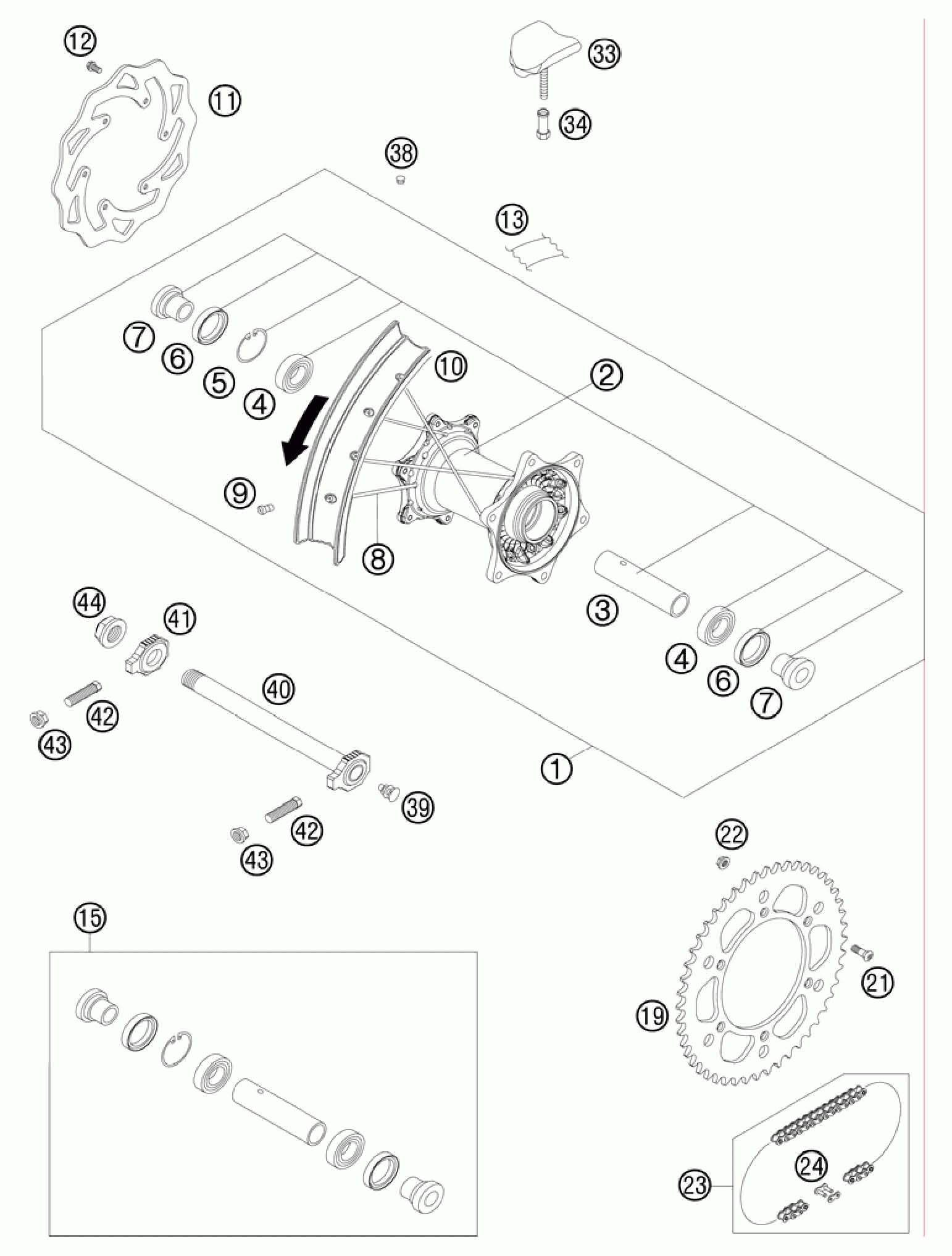 12
11
33
34
38
13
7
6
5
4
10
2
9
8
3
4
6
7
44
41
40
42
43
1
39
42
43
22
15
21
19
24
23