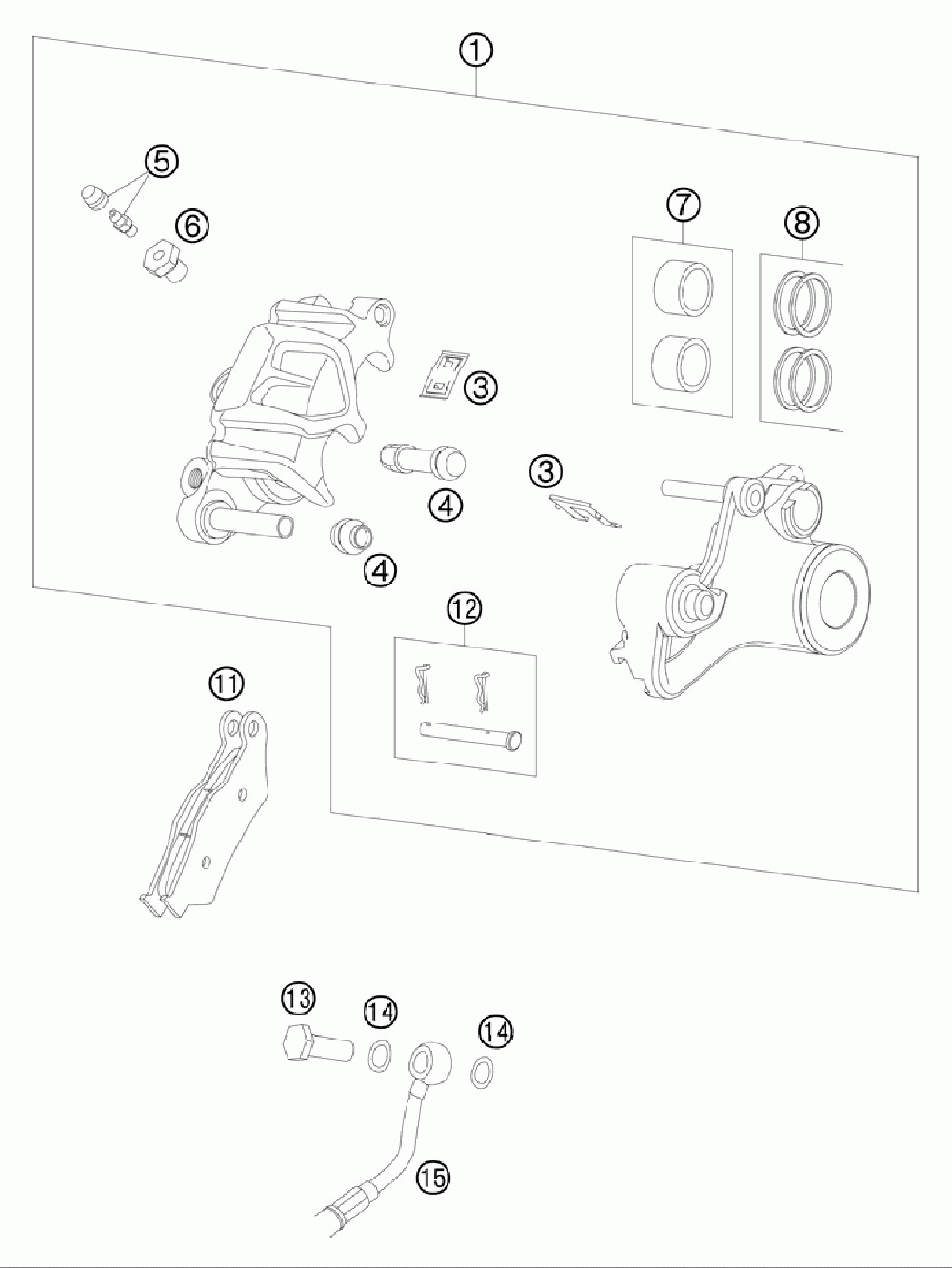 1
5
6
7
8
3
4
3
4
12
11
13
14
14
15