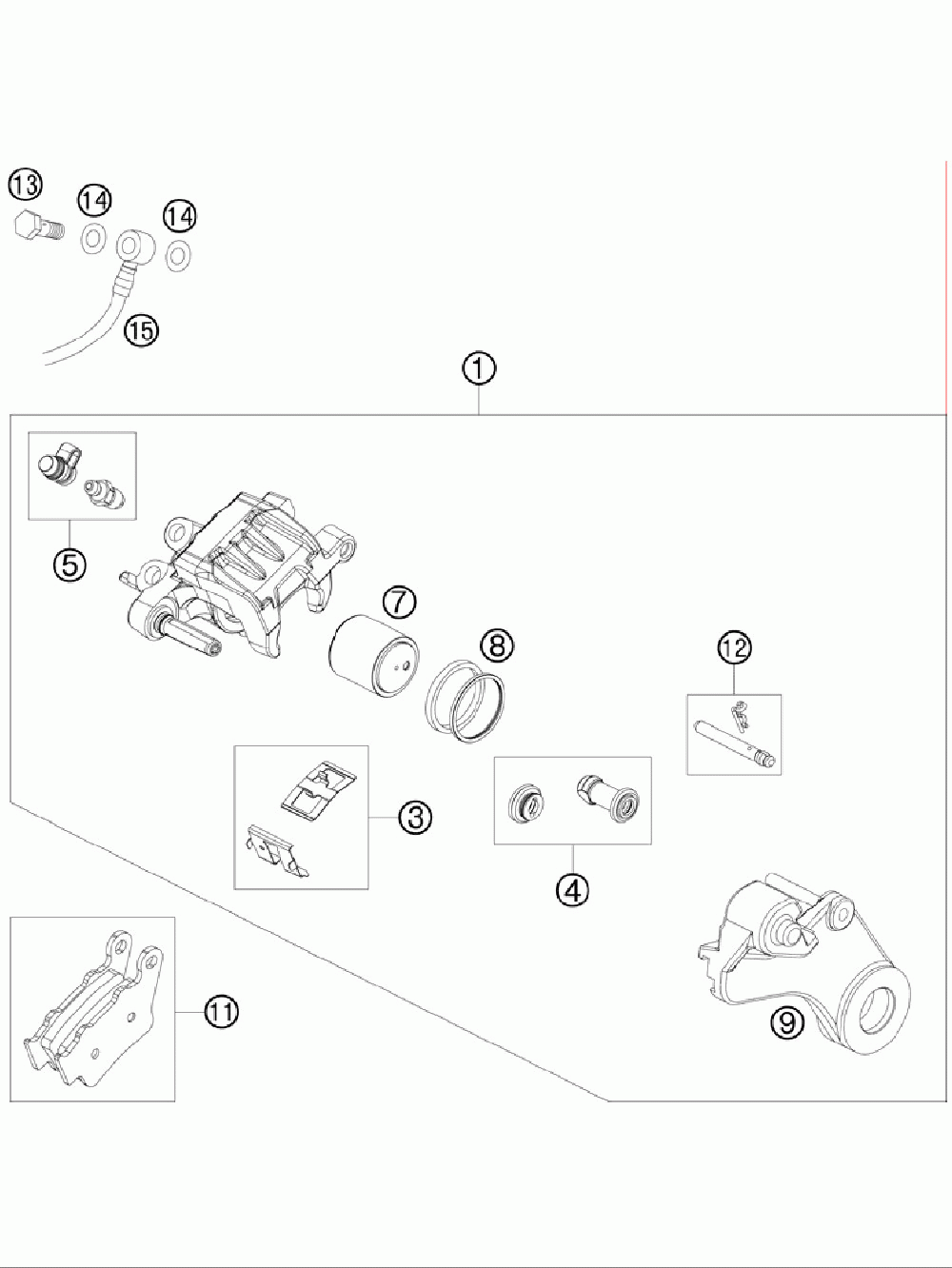 13
14
14
15
1
5
7
8
12
3
4
11
9