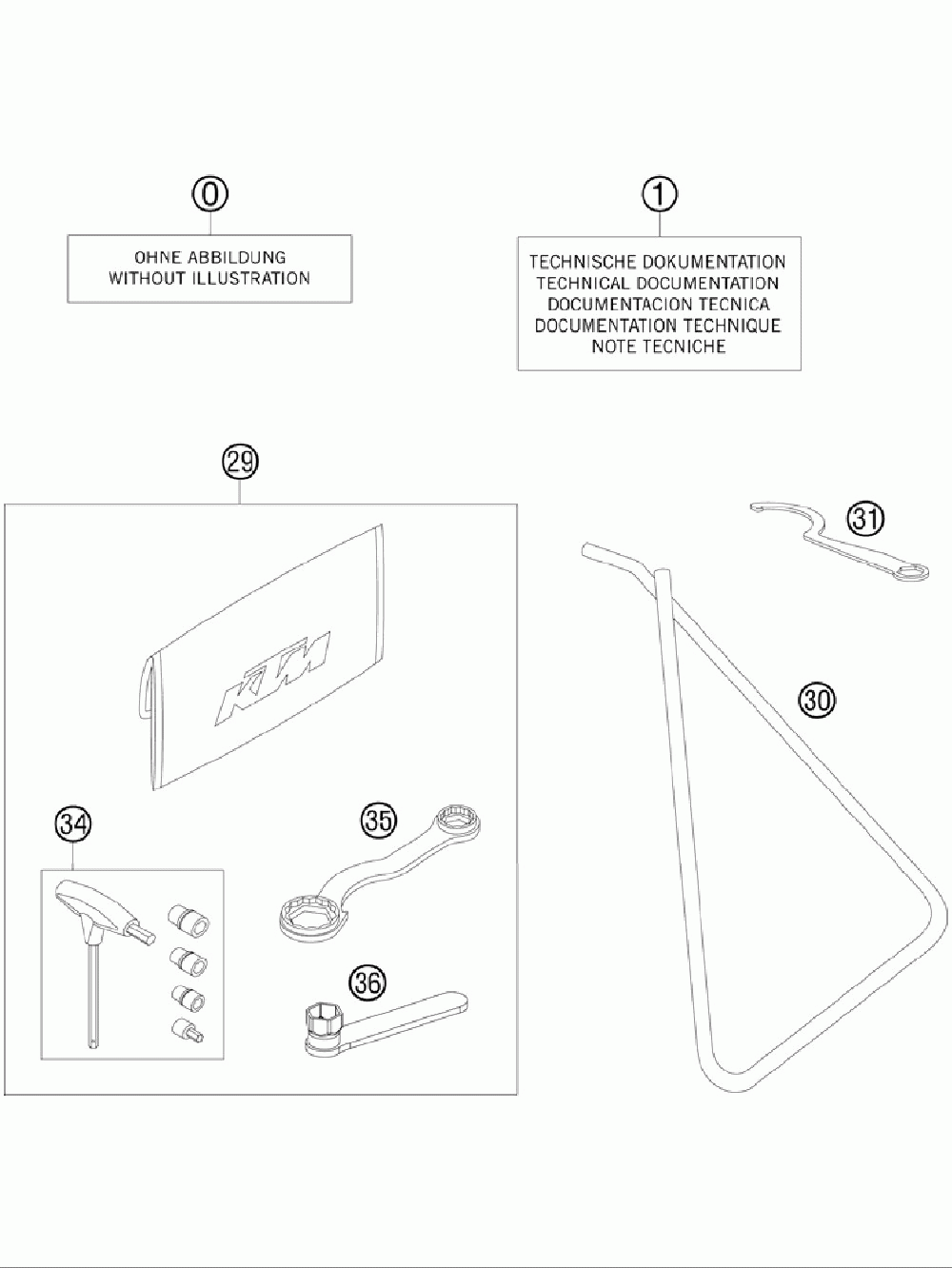 0

OHNE ABBILDUNG
WITHOUT ILLUSTRATION

1

TECHNISCHE DOKUMENTATION
TECHNICAL DOCUMENTATION
DOCUMENTACION TECNICA
DOCUMENTATION TECHNIQUE
NOTE TECNICHE

29

KTM

31

30

34

35

36