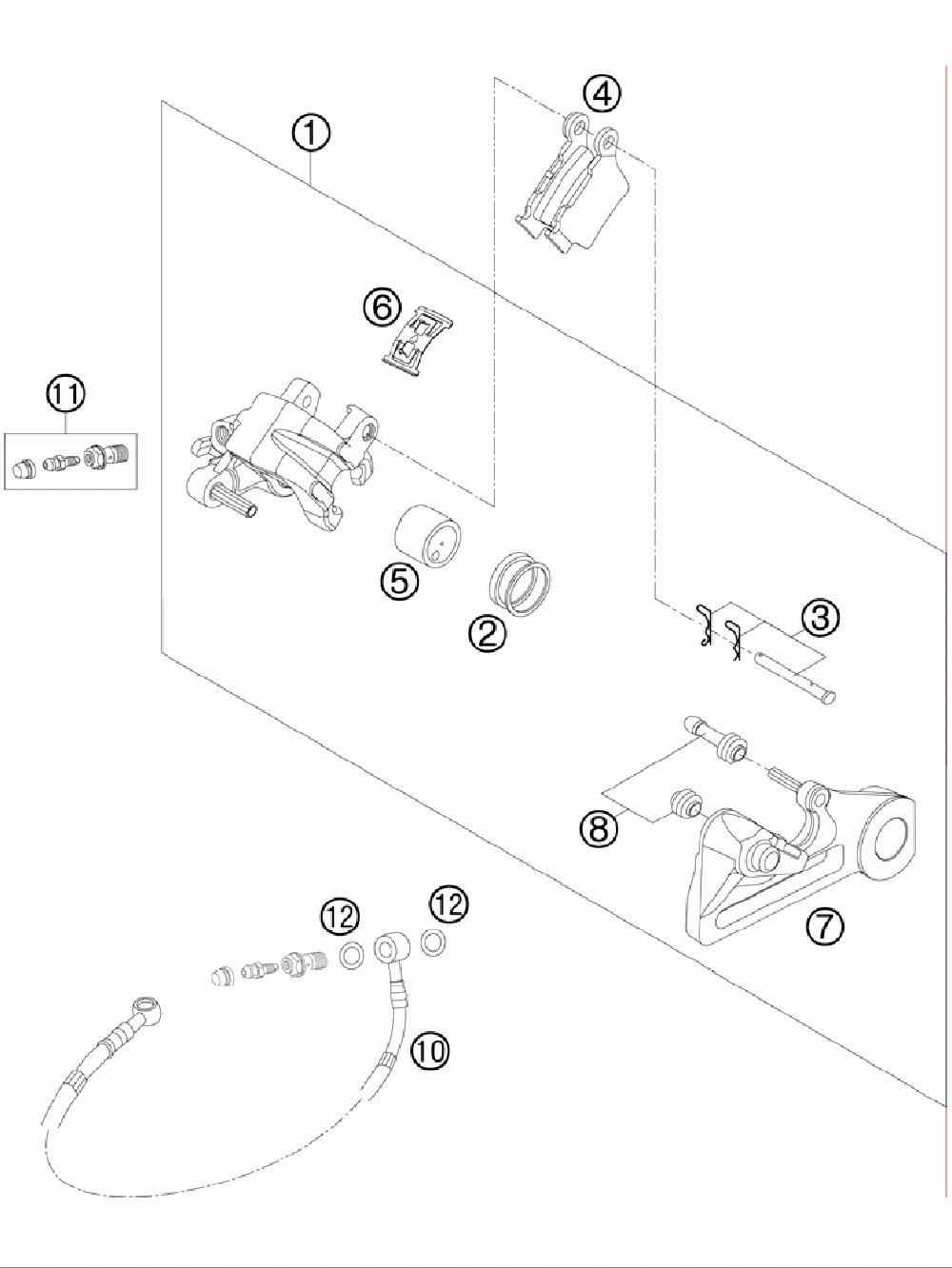 4
1
6
11
5
2
3
8
7
12
12
10