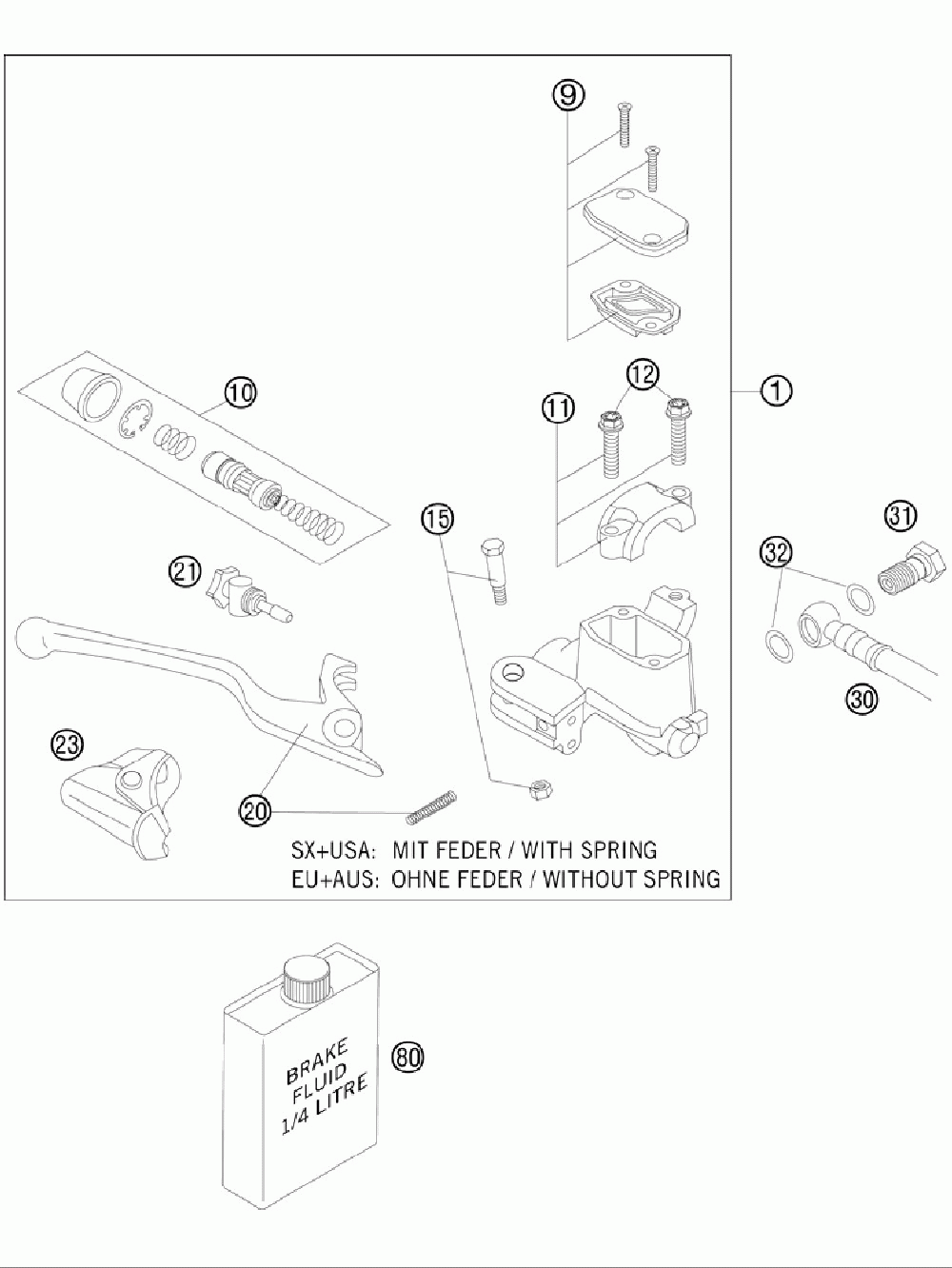 9

10

12

11

1

15

31

32

21

30

23

20

SX+USA: MIT FEDER / WITH SPRING
EU+AUS: OHNE FEDER / WITHOUT SPRING

BRAKE FLUID 1/4 LITRE

80