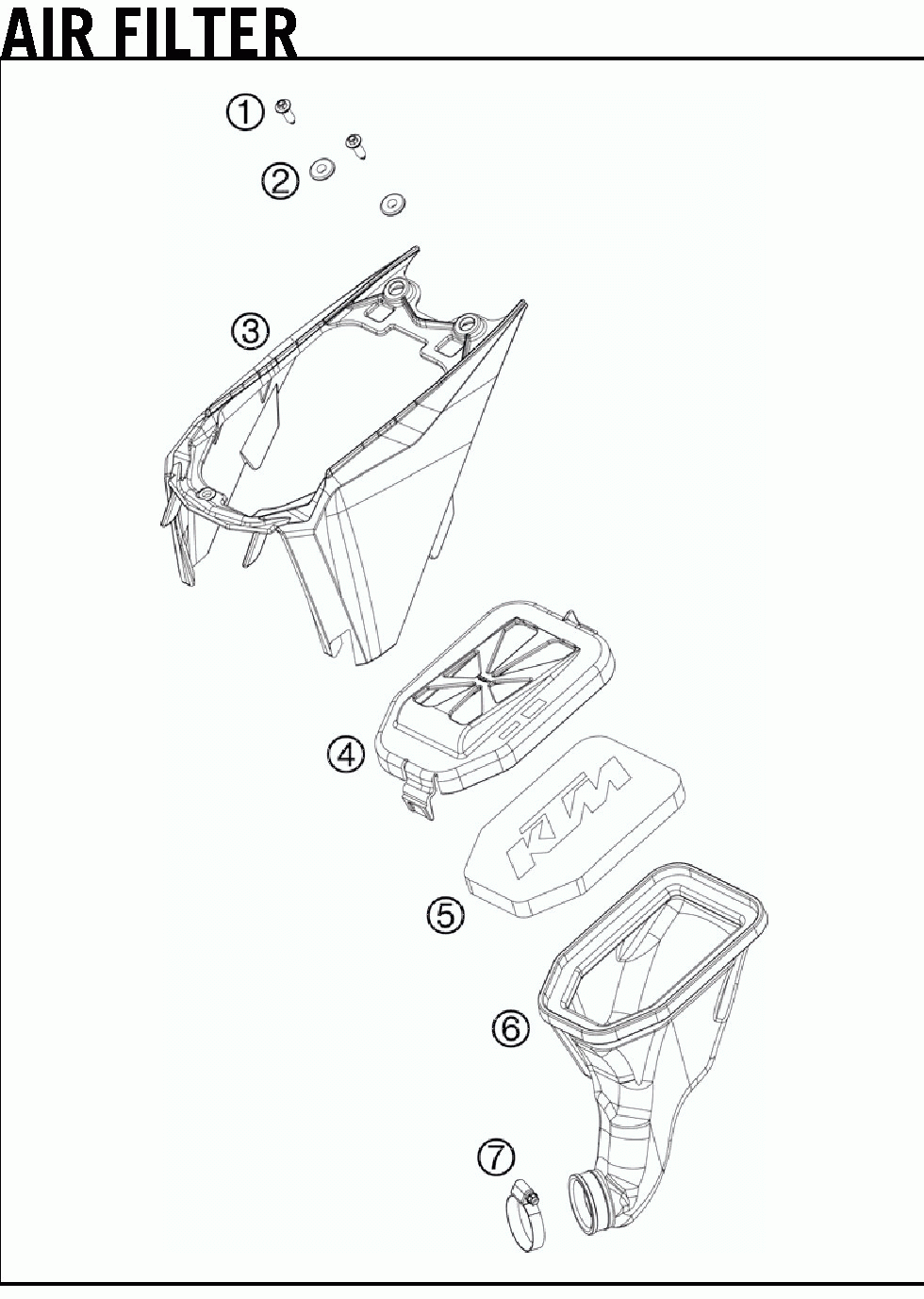 AIR FILTER

①
②
③
④
KTM
⑤
⑥
⑦