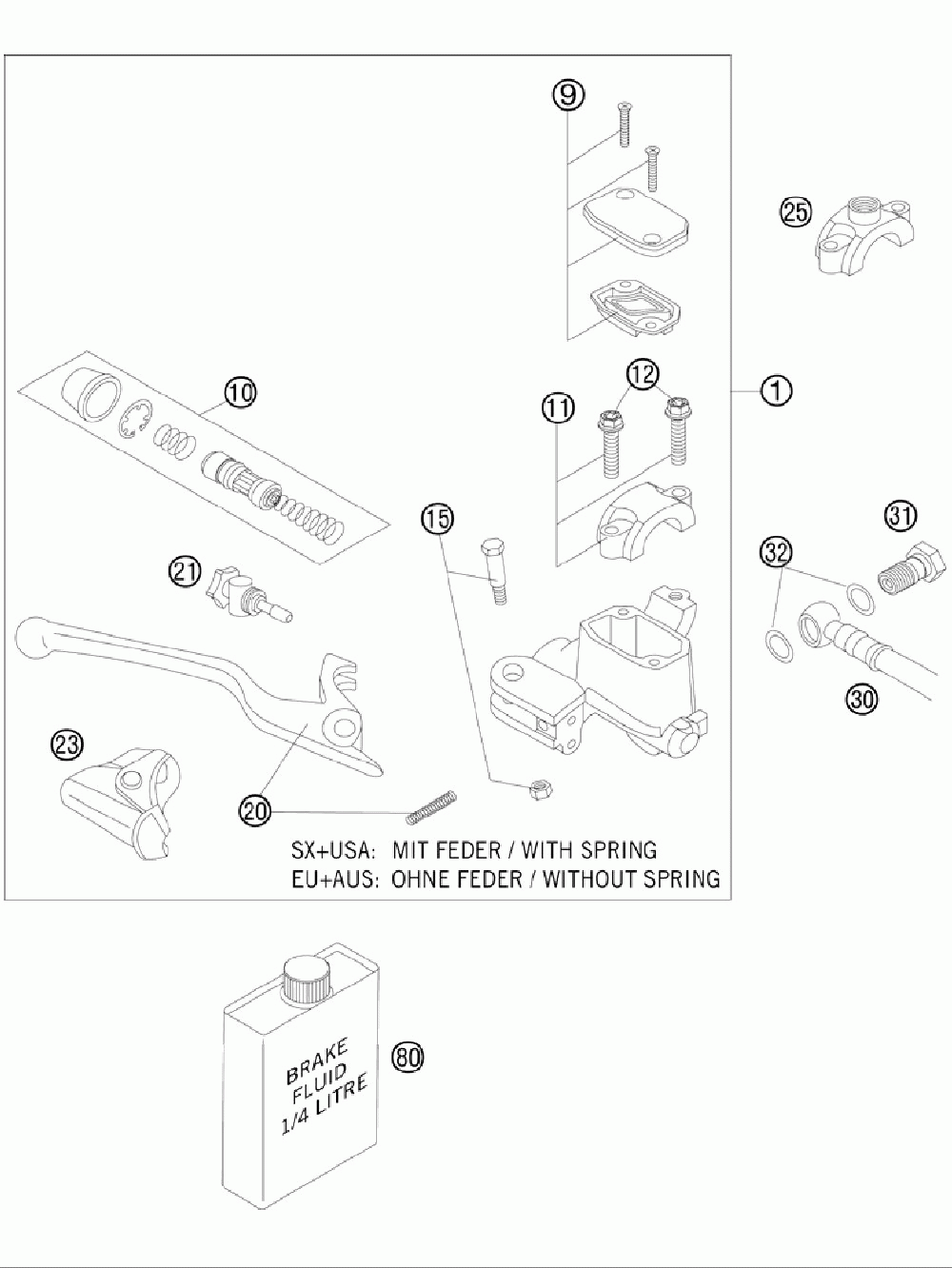 9

25

10

12

11

1

15

31

32

21

30

23

20

SX+USA: MIT FEDER / WITH SPRING
EU+AUS: OHNE FEDER / WITHOUT SPRING

BRAKE FLUID 1/4 LITRE

80