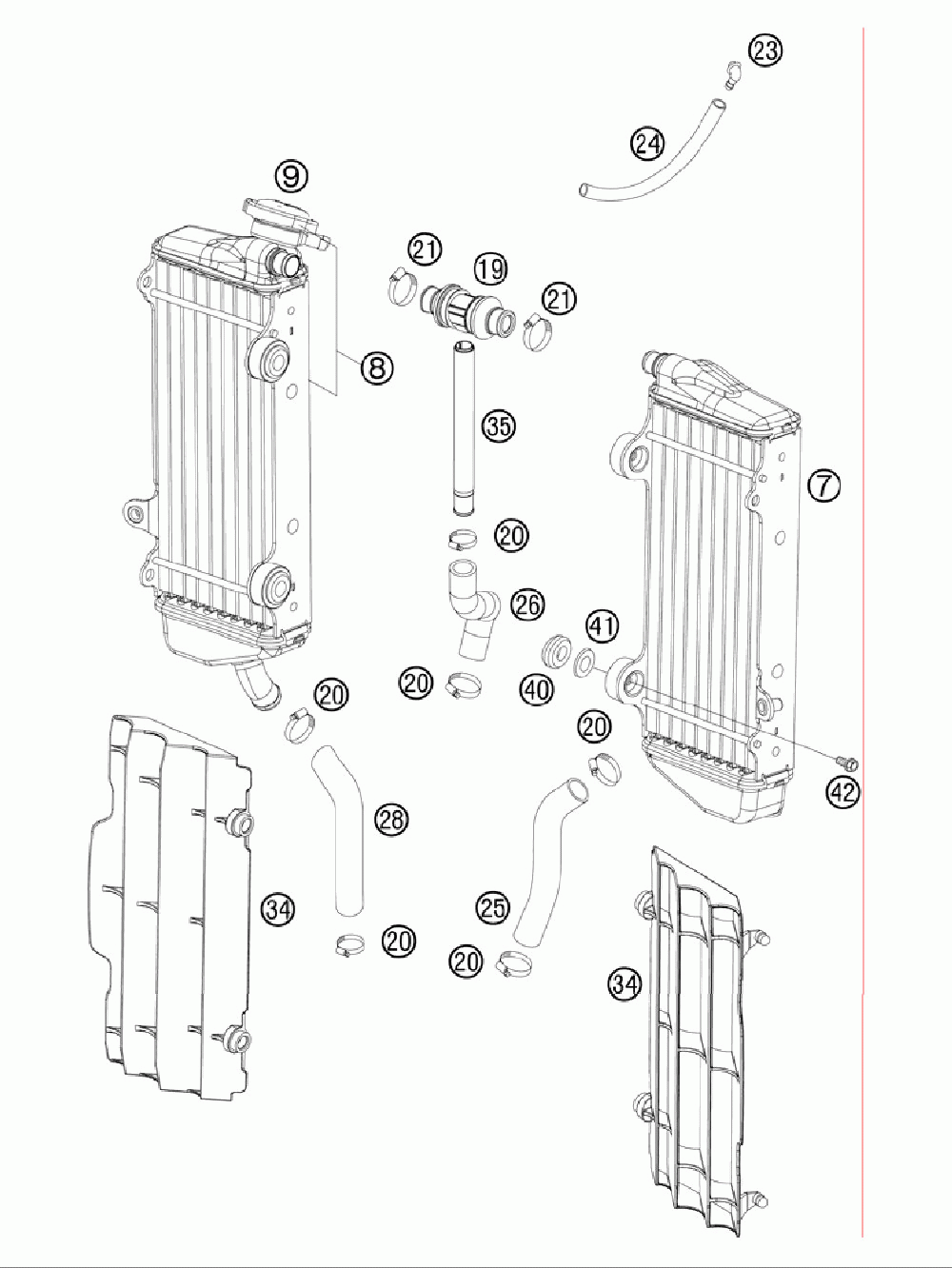 23
24
9
21
19
21
8
35
7
20
26
41
20
40
20
20
42
28
34
25
20
20
34