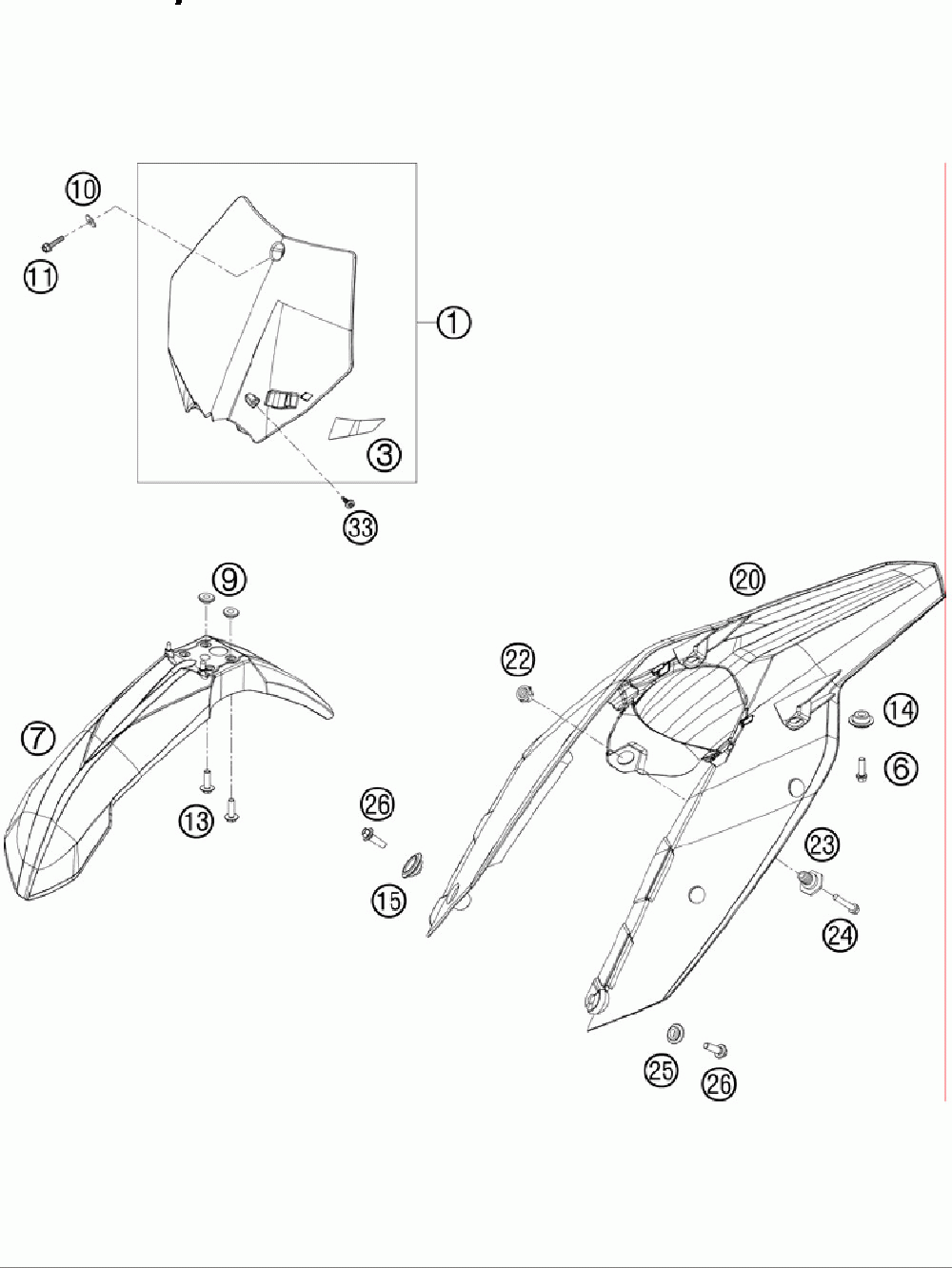 10
11
1
3
33
9
7
13
20
22
14
6
26
15
23
24
25
26