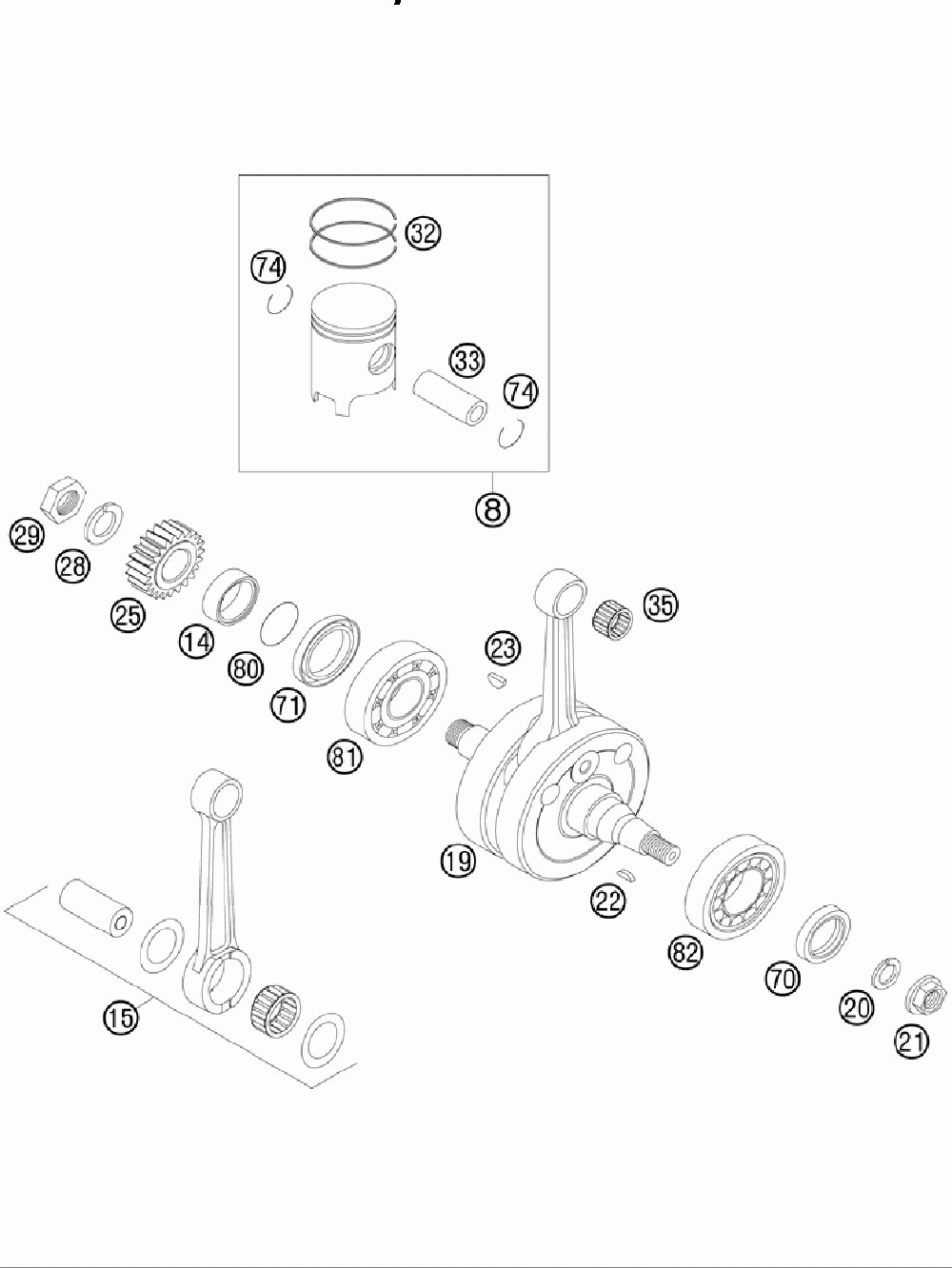 32
74
33
74
8
29
28
25
14
80
71
81
23
35
19
22
82
70
20
21
15