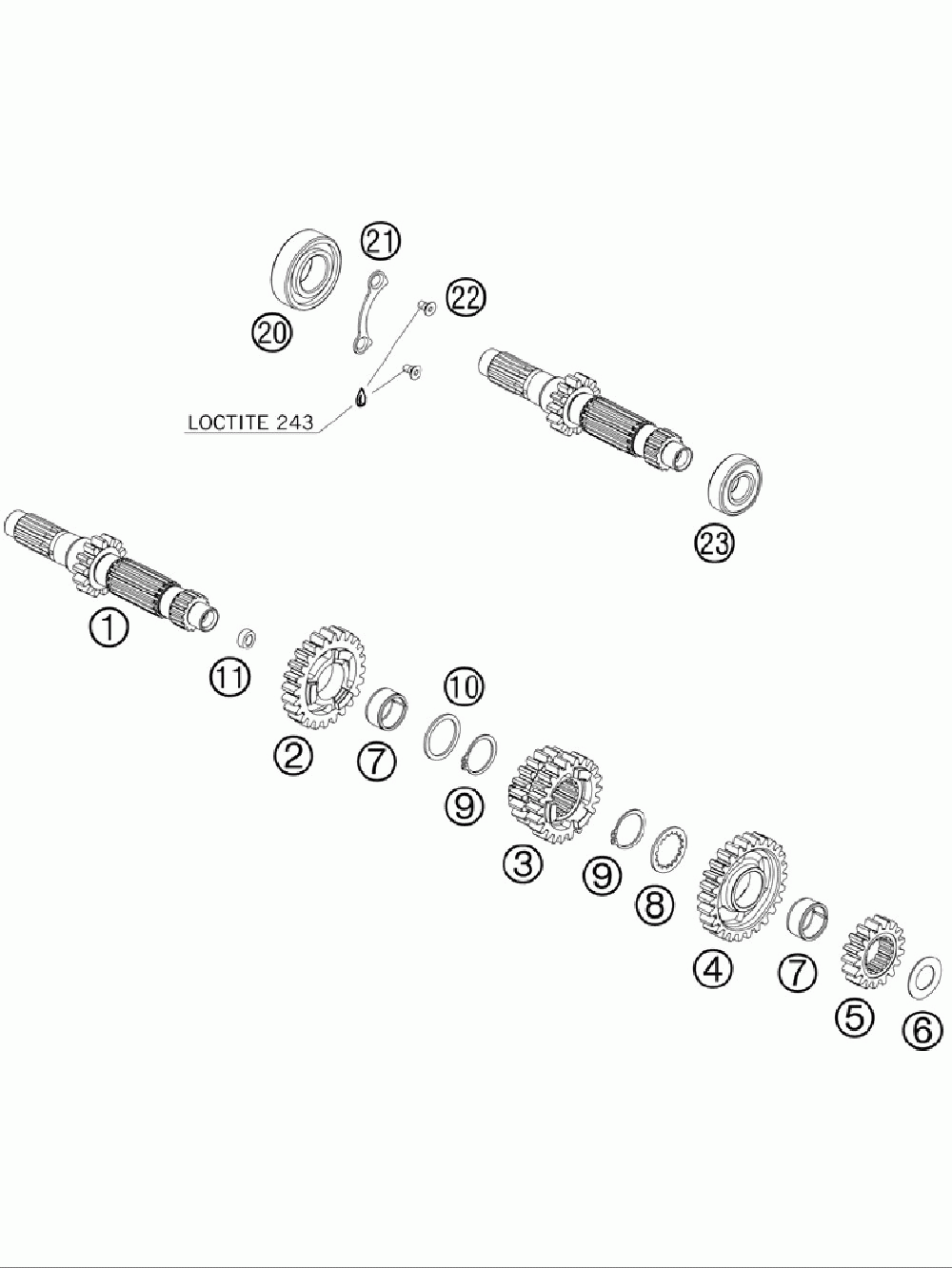 21
20
22
LOCTITE 243
23
1
11
2
7
10
9
3
9
8
4
7
5
6