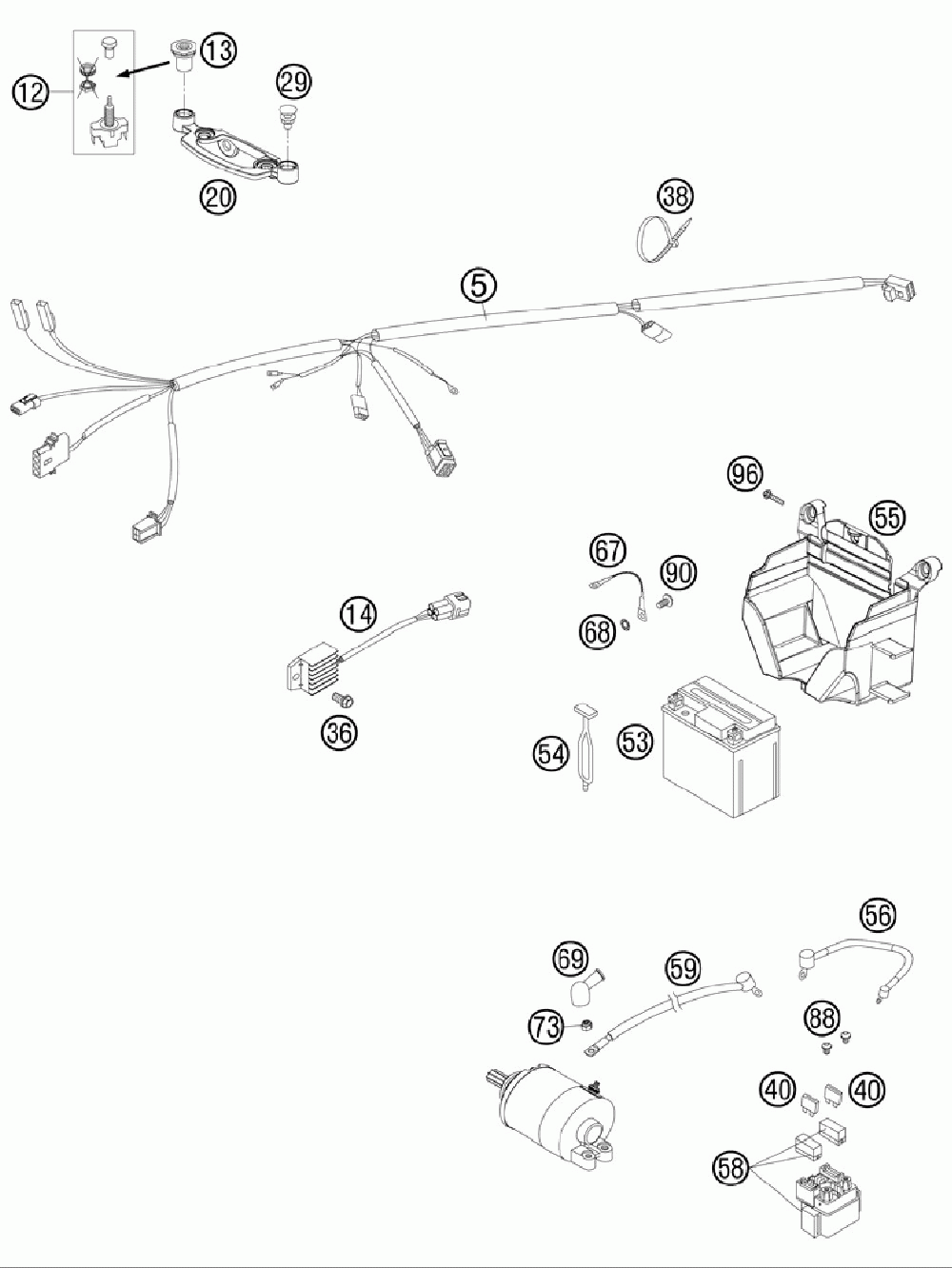 12
13
29
20
38
5
96
55
67
90
68
14
36
54
53
56
69
59
73
88
40
40
58