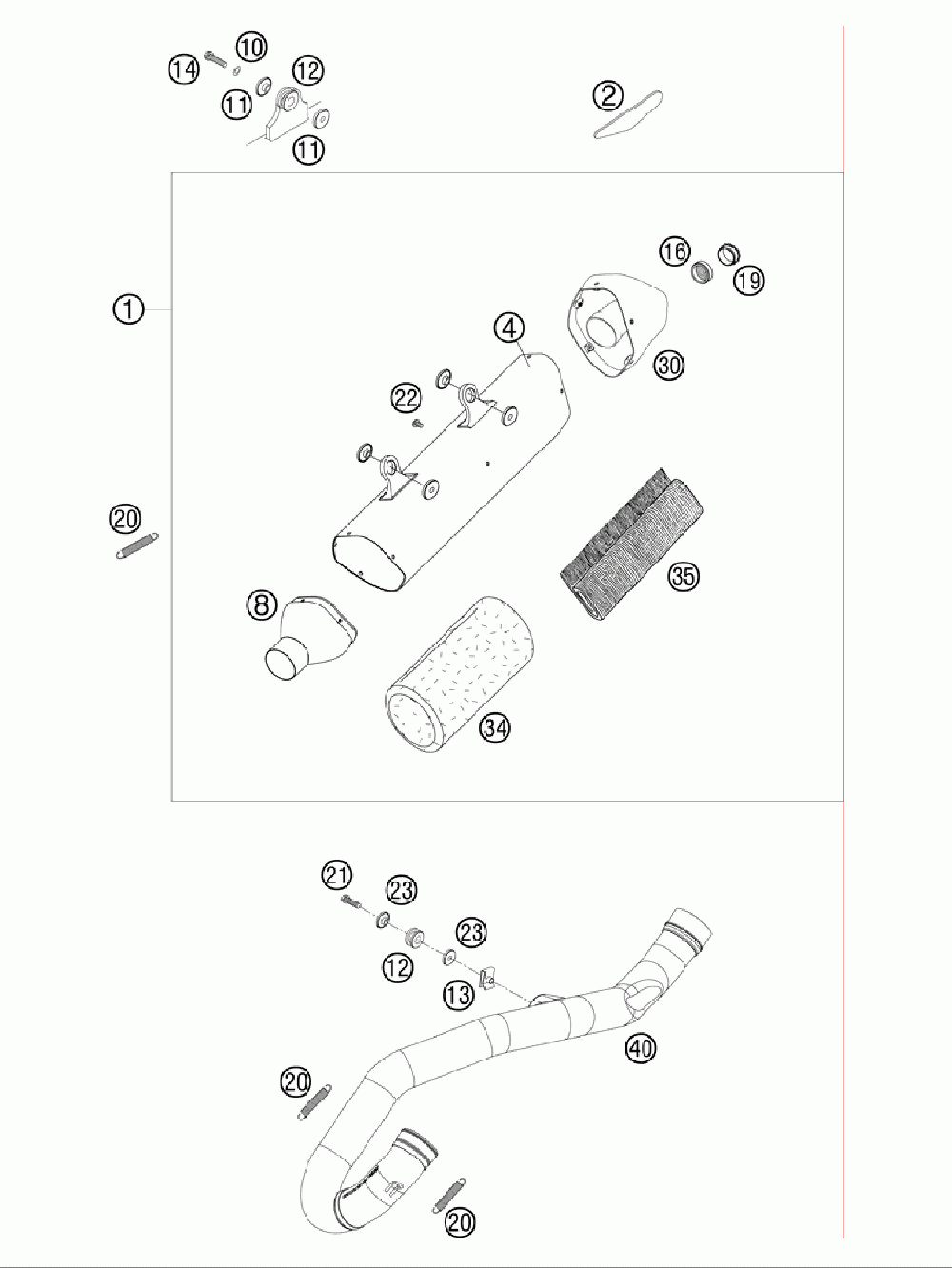 14
10
12
11
11
2
1
16
19
4
30
22
20
35
8
34
21
23
23
12
13
40
20
20