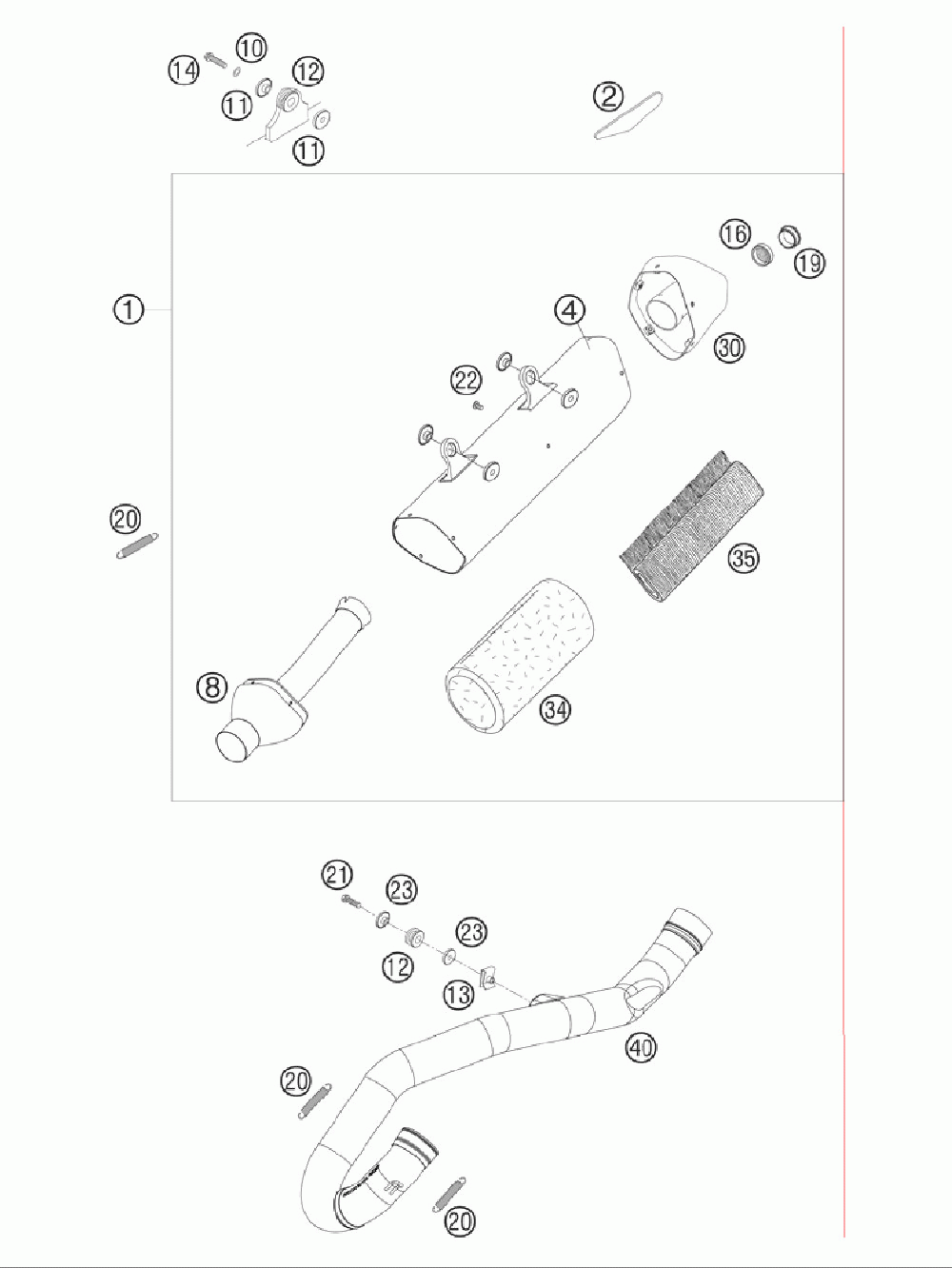 14
10
12
11
11
2
1
16
19
4
30
22
20
35
8
34
21
23
23
12
13
40
20
20