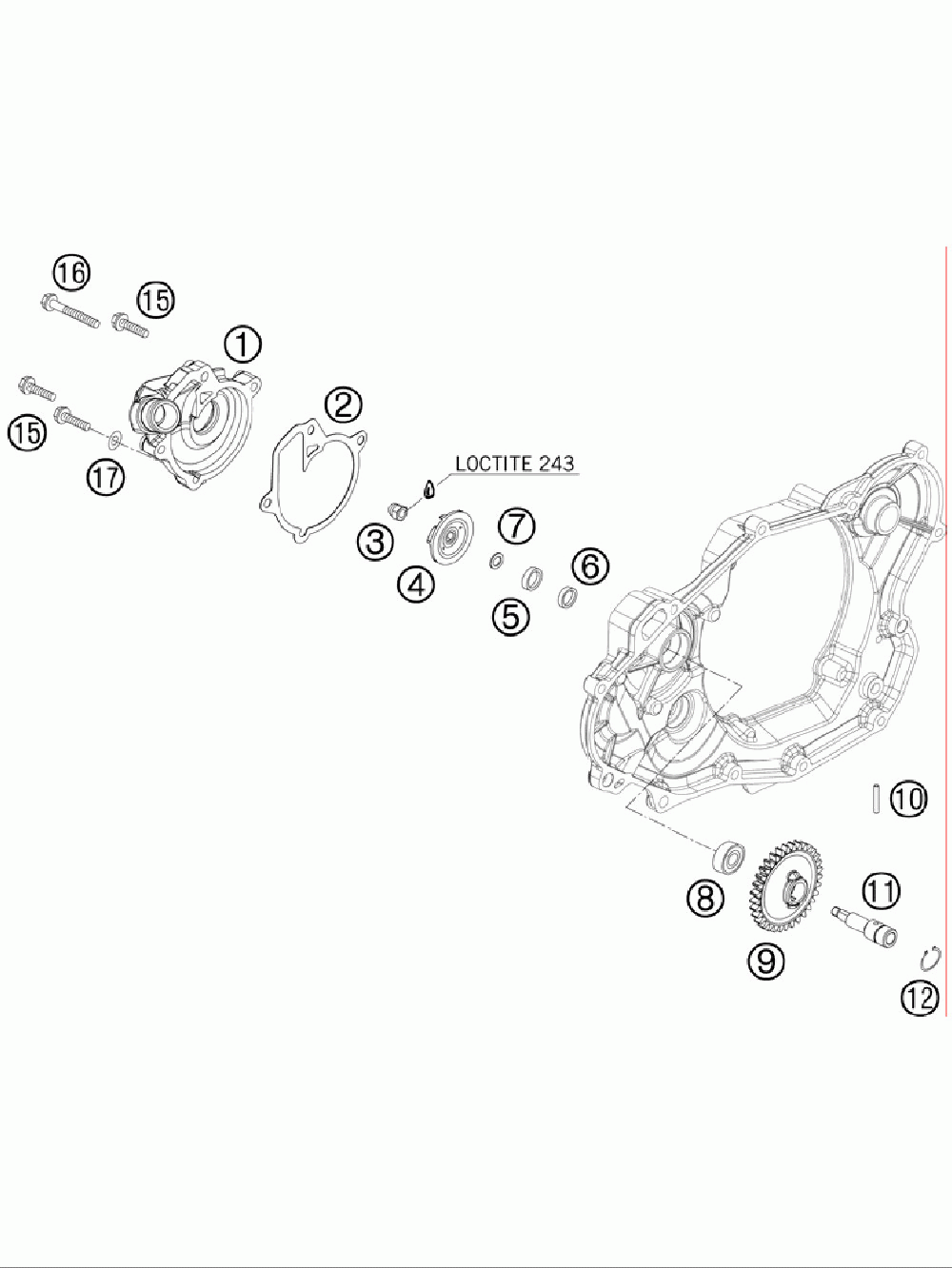 16
15
1
15
17
2
LOCTITE 243
3
4
7
5
6
10
8
9
11
12