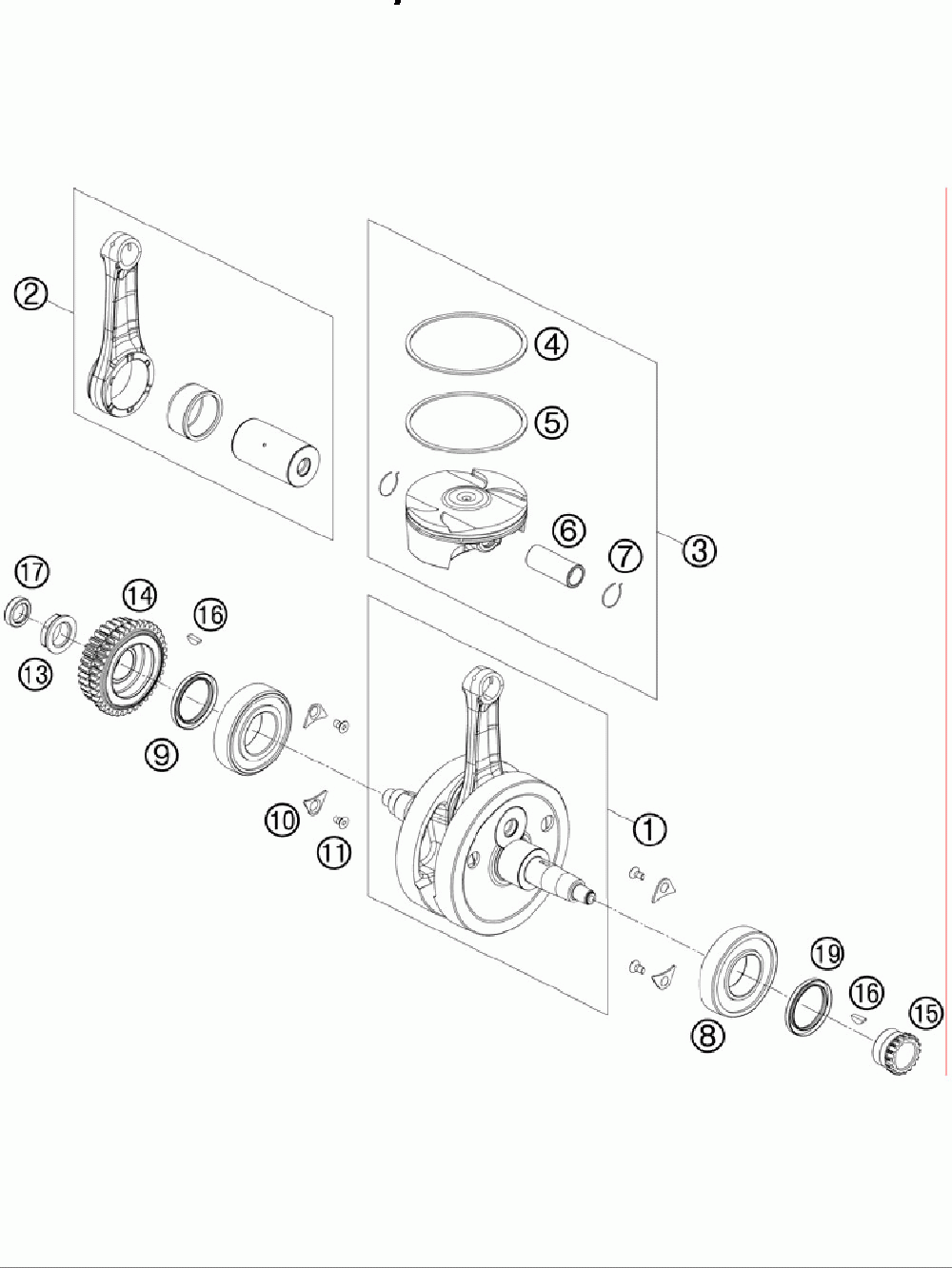 2
4
5
6
7
3
17
14
16
13
9
10
11
1
19
16
15
8