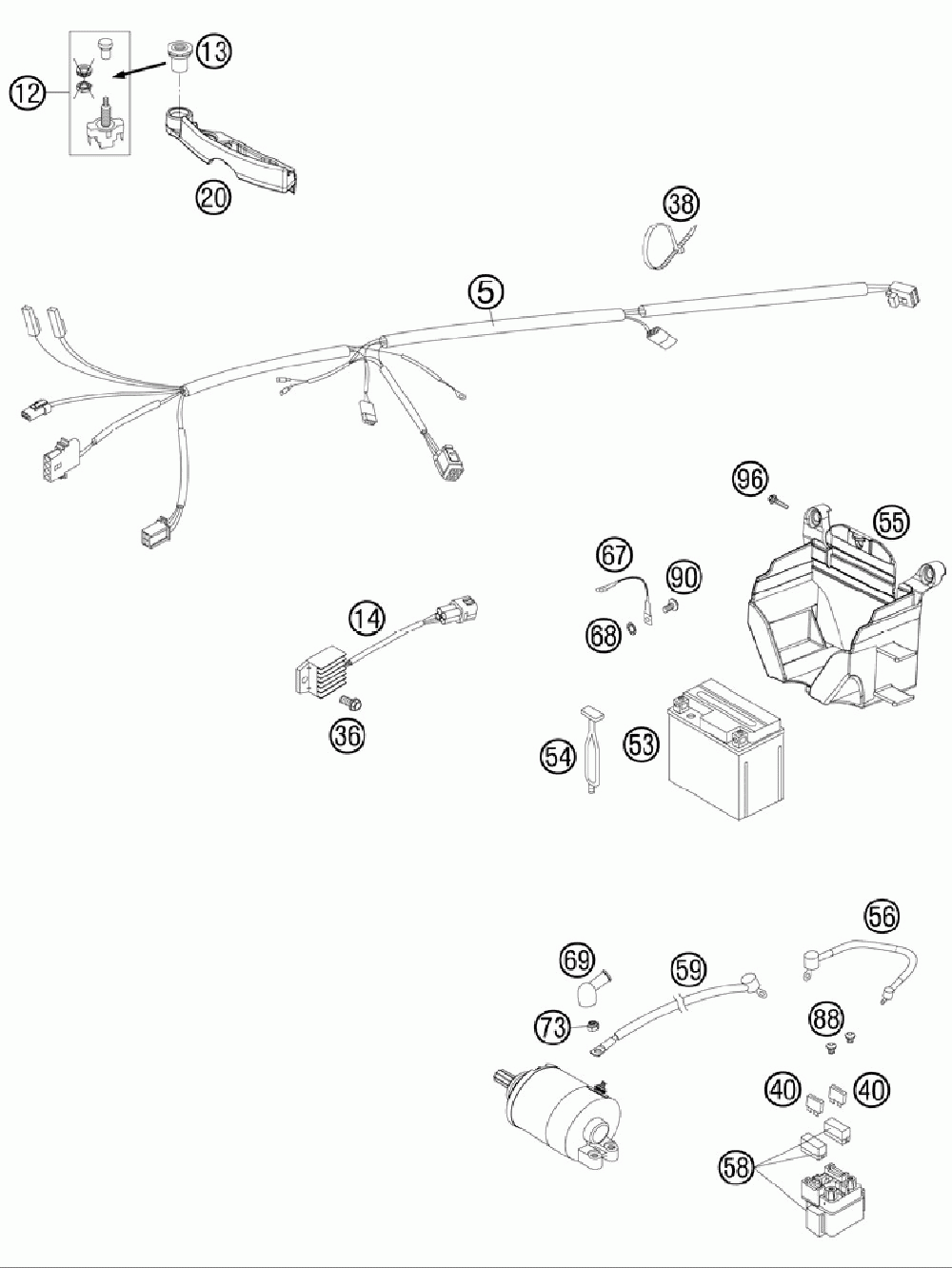 12
13
20
38
5
96
55
67
90
68
14
36
54
53
56
69
59
73
88
40
40
58