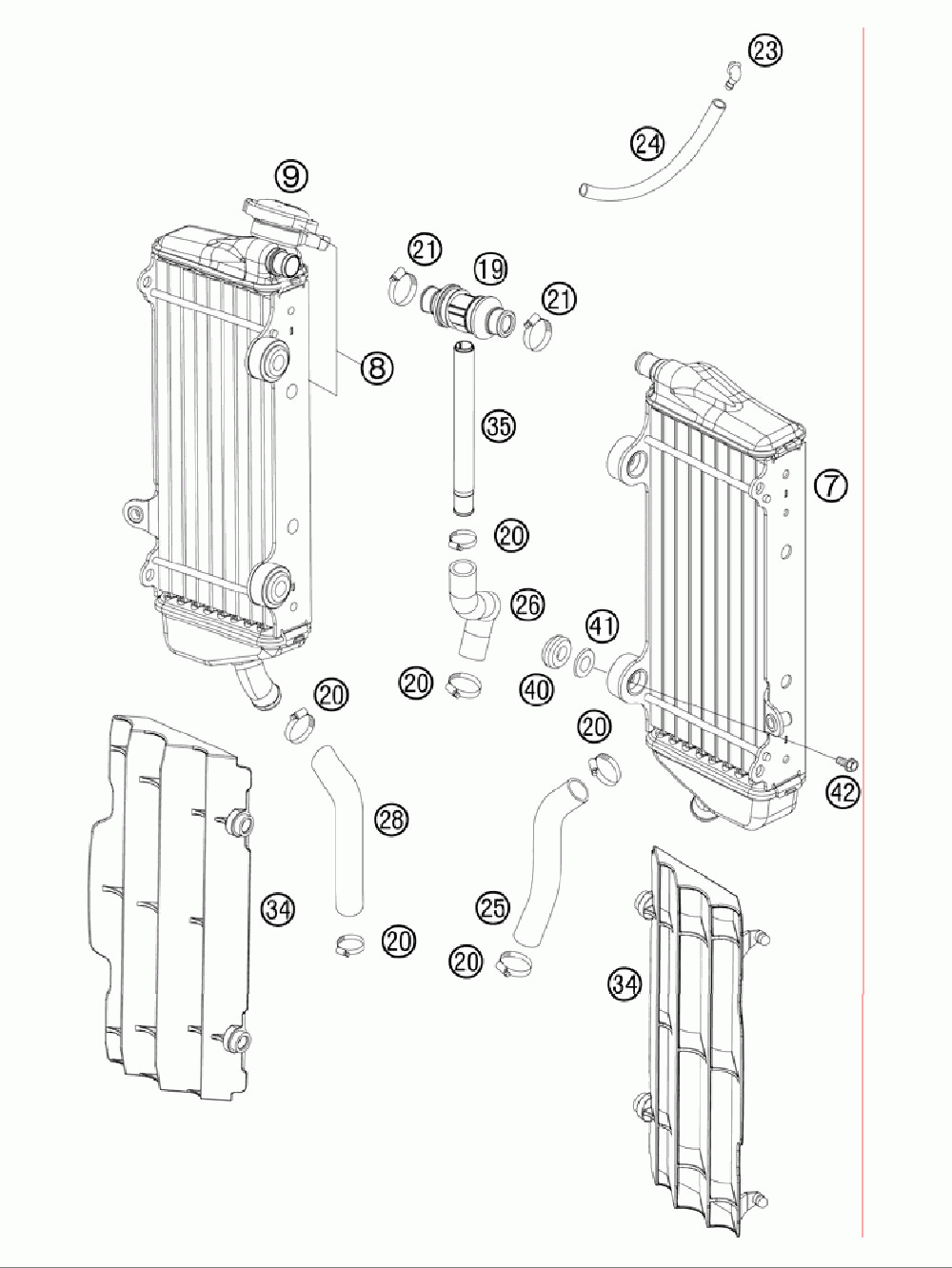 23
24
9
21
19
21
8
35
7
20
26
41
20
40
20
20
42
28
34
25
20
20
34