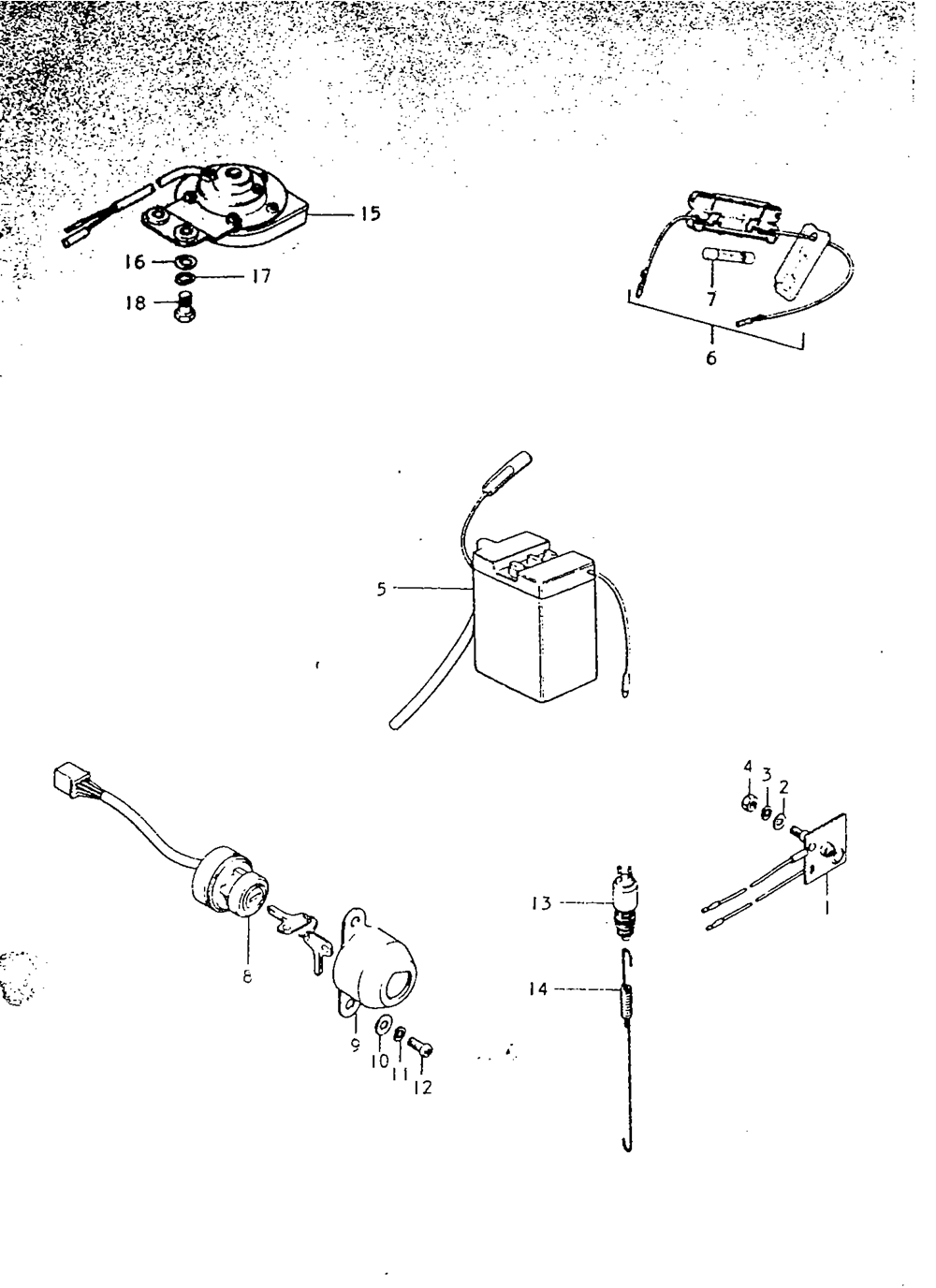 15
16
17
18
7
6
5
4
3
2
1
13
14
8
9
10
11
12