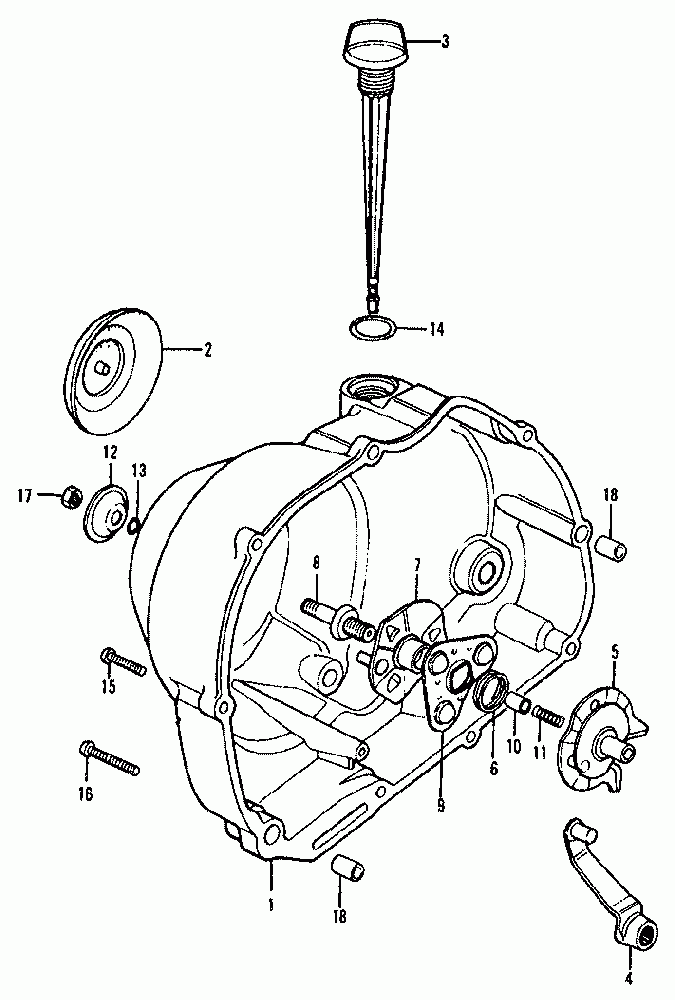 3
14
2
12
13
17
18
8
7
5
15
10
11
6
9
16
1
18
4