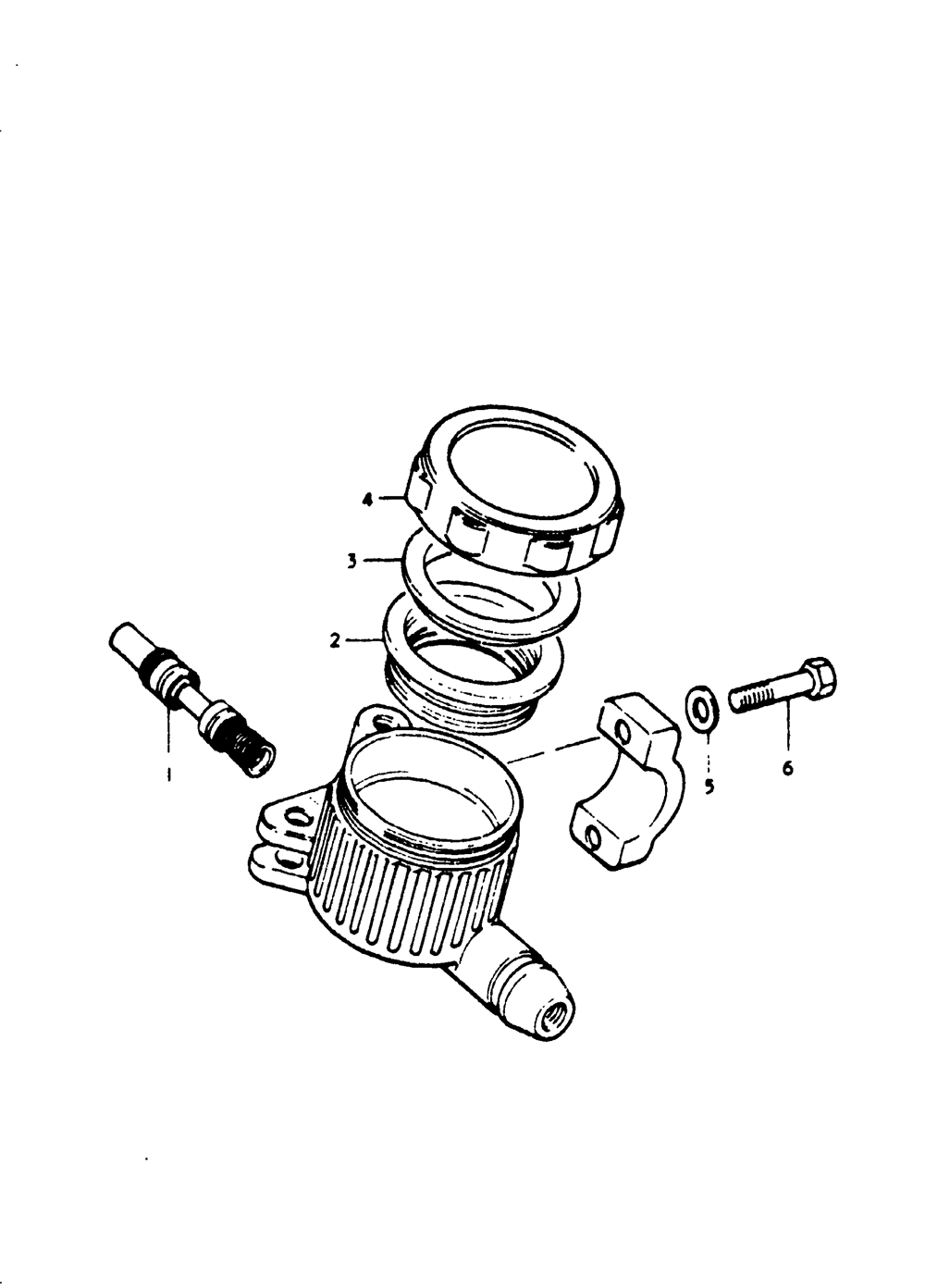 4
3
2
1
5
6