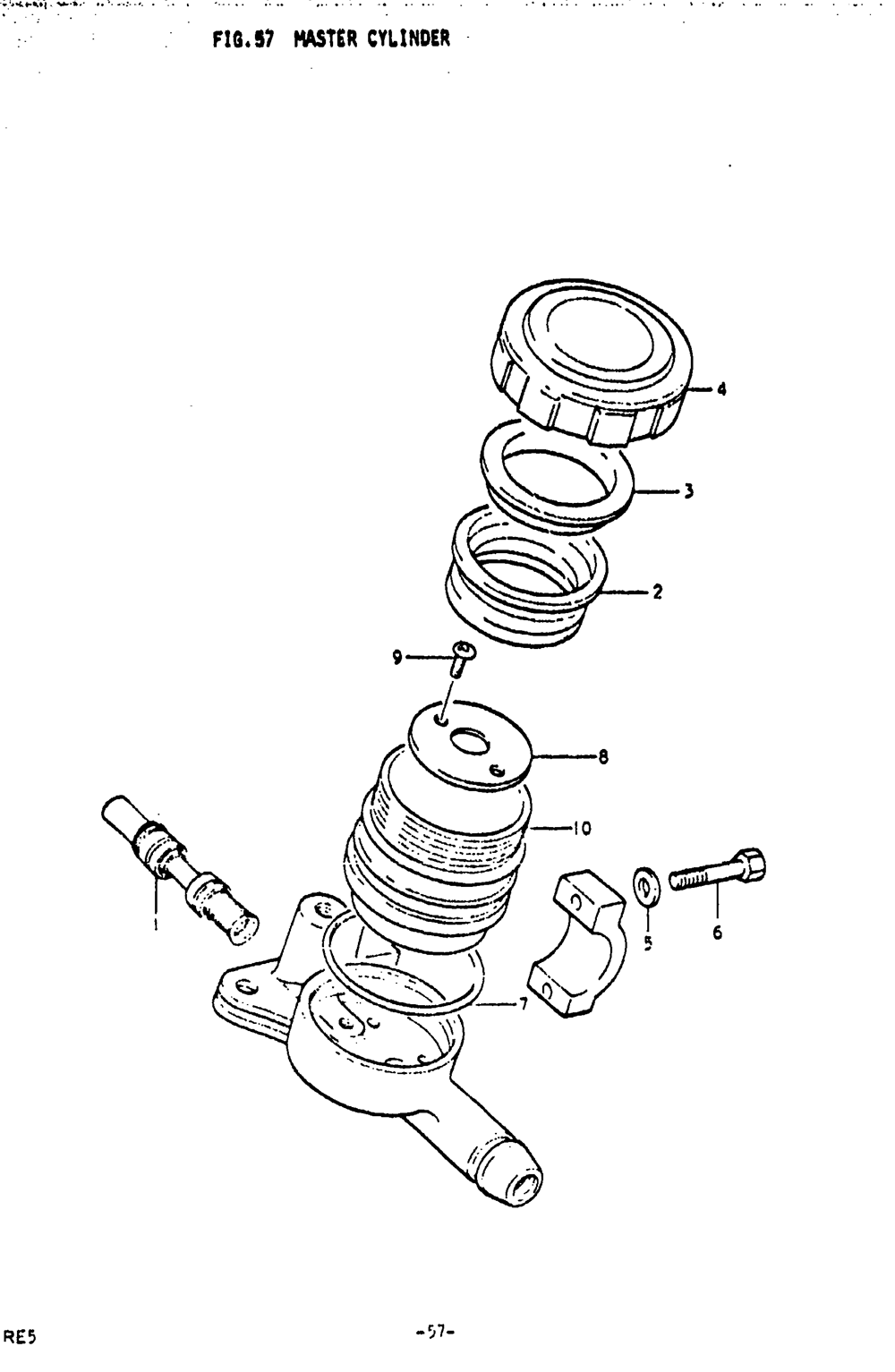 FIG.57 MASTER CYLINDER

4

3

2

9

8

10

1

5

6

7

RE5

-57-