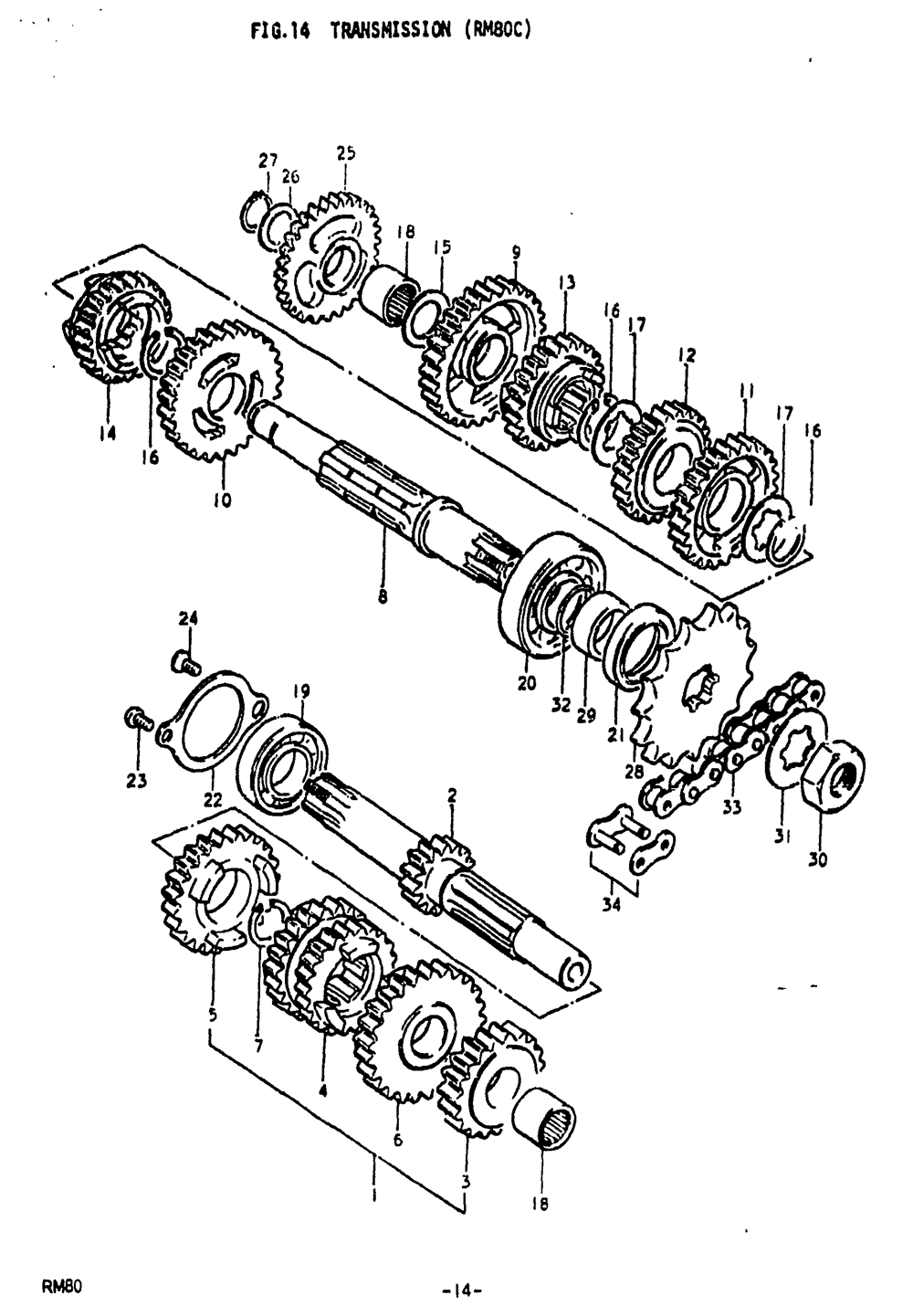 FIG.14 TRANSMISSION (RM80C)

27
26
25
18
15
9
13
16
17
12
11
17
16
14
16
10
8
24
19
20
32
29
21
28
23
22
2
33
31
30
34
5
7
4
6
3
18
1

RM80

-14-