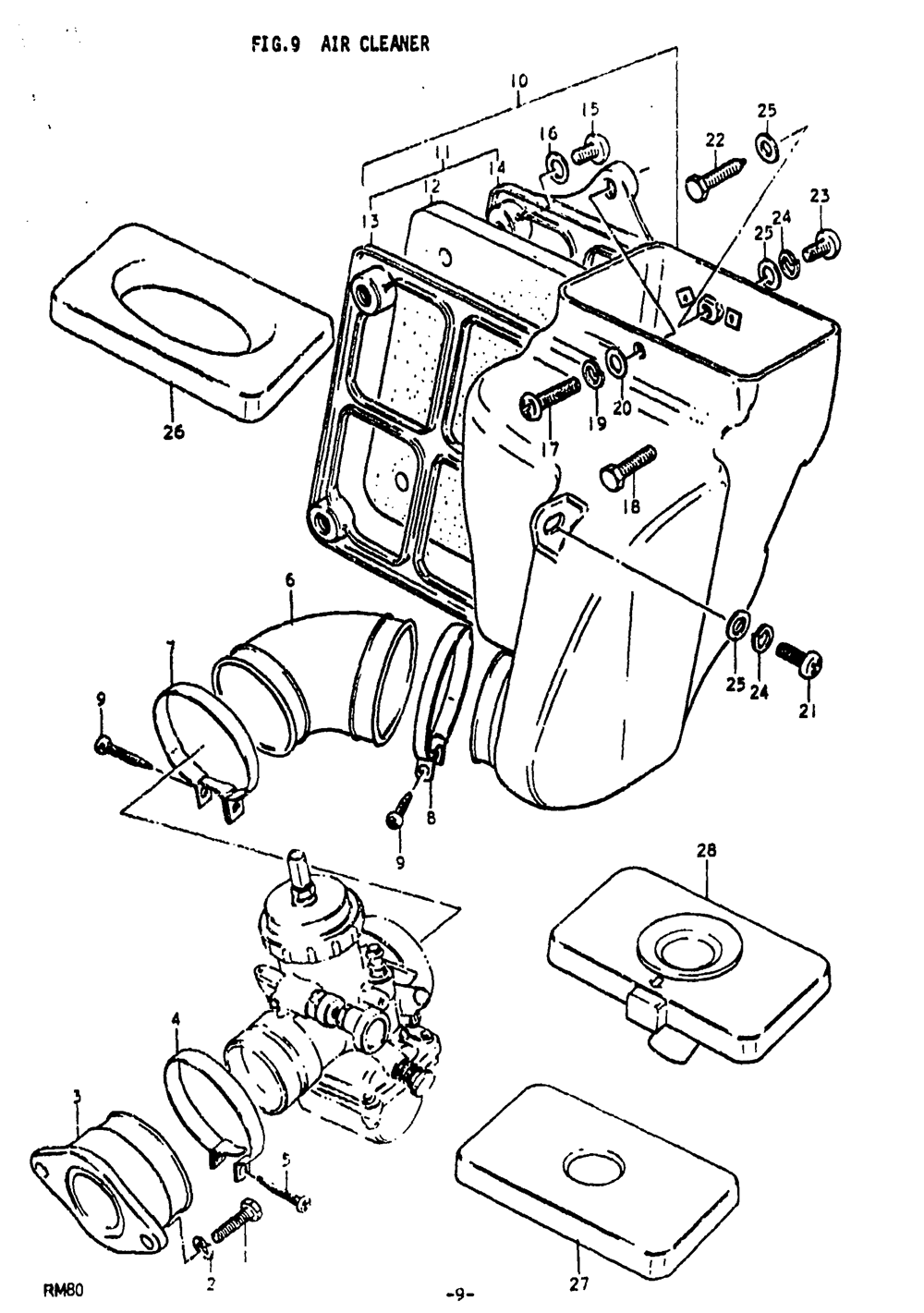 FIG.9 AIR CLEANER

10
11
12
13
14
15
16
22
25
23
24
25
26
17
19
20
18
6
7
9
8
9
25
24
21
28
4
3
5
1
2
27

RM80
-9-