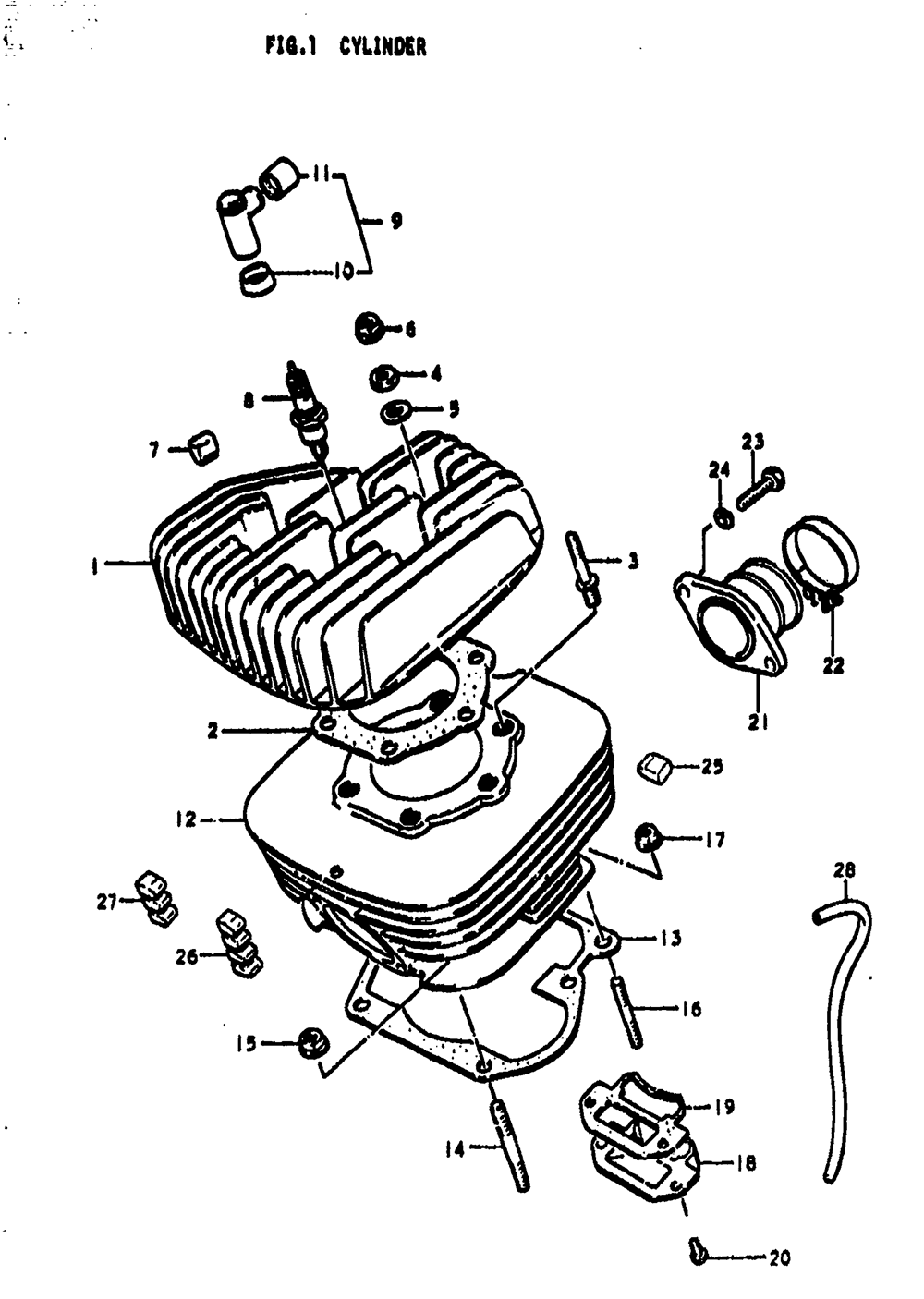 FIG.1 CYLINDER

11
9
10
6
4
8
5
7
23
24
1
3
22
21
2
25
12
17
28
27
13
26
16
15
19
14
18
20