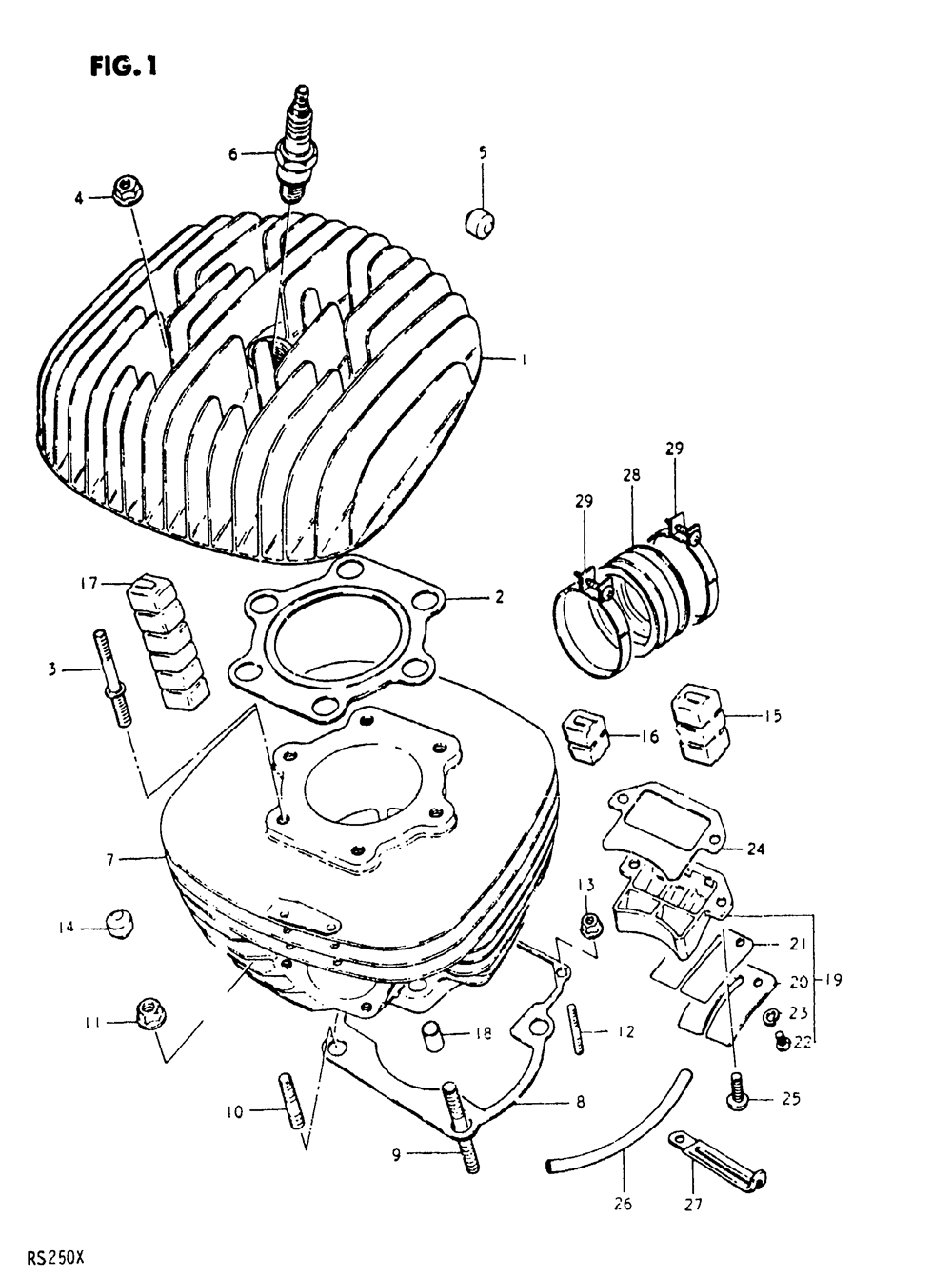 FIG. 1

6
5
4
1
29
28
29
17
2
3
16
15
7
24
13
14
21
20
19
23
22
11
18
12
10
8
25
9
26
27

RS250X