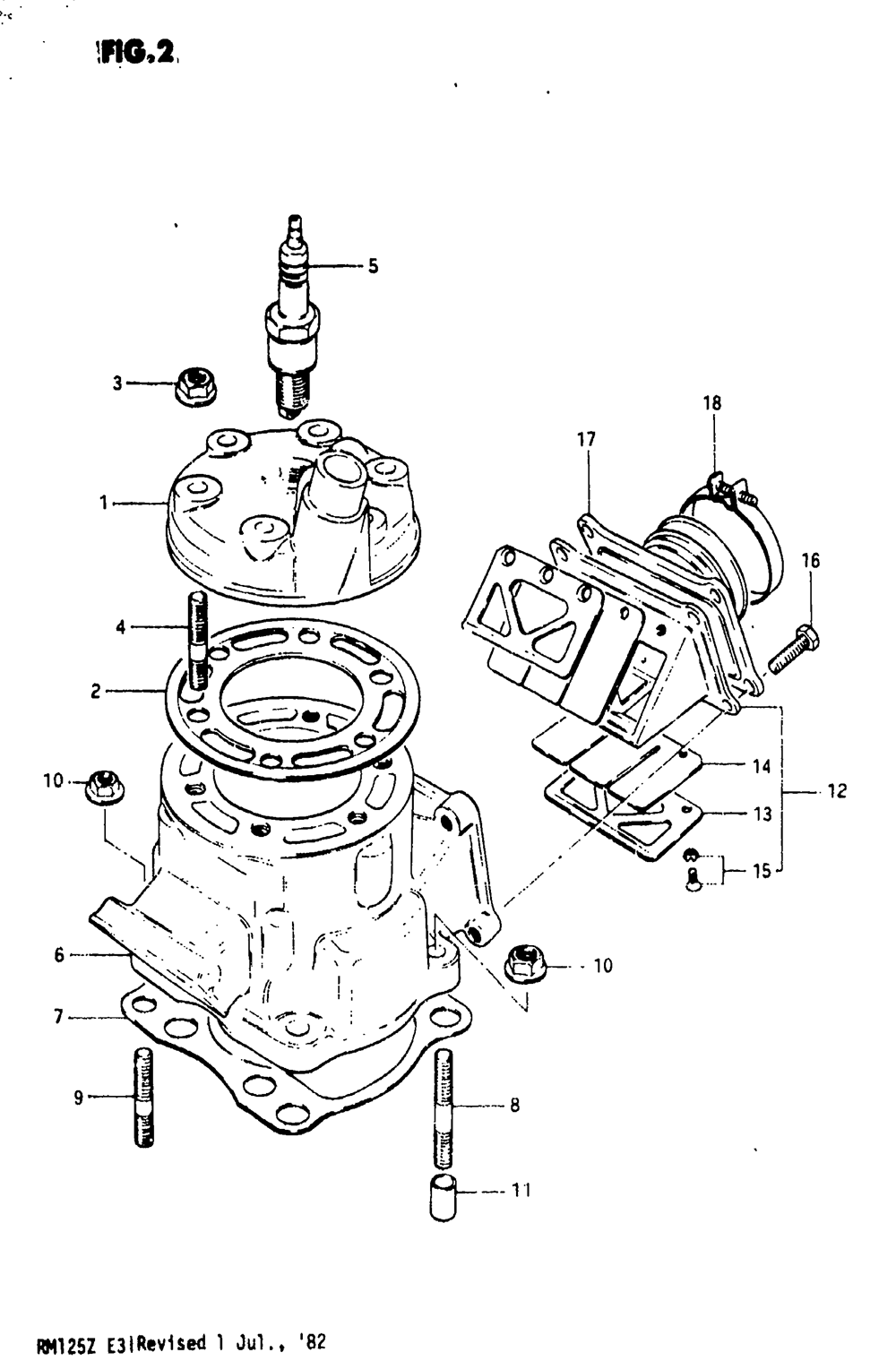 FIG.2

5
3
18
17
1
16
4
2
10
14
12
13
15
6
10
7
9
8
11

RM125Z E3|Revised 1 Jul., '82