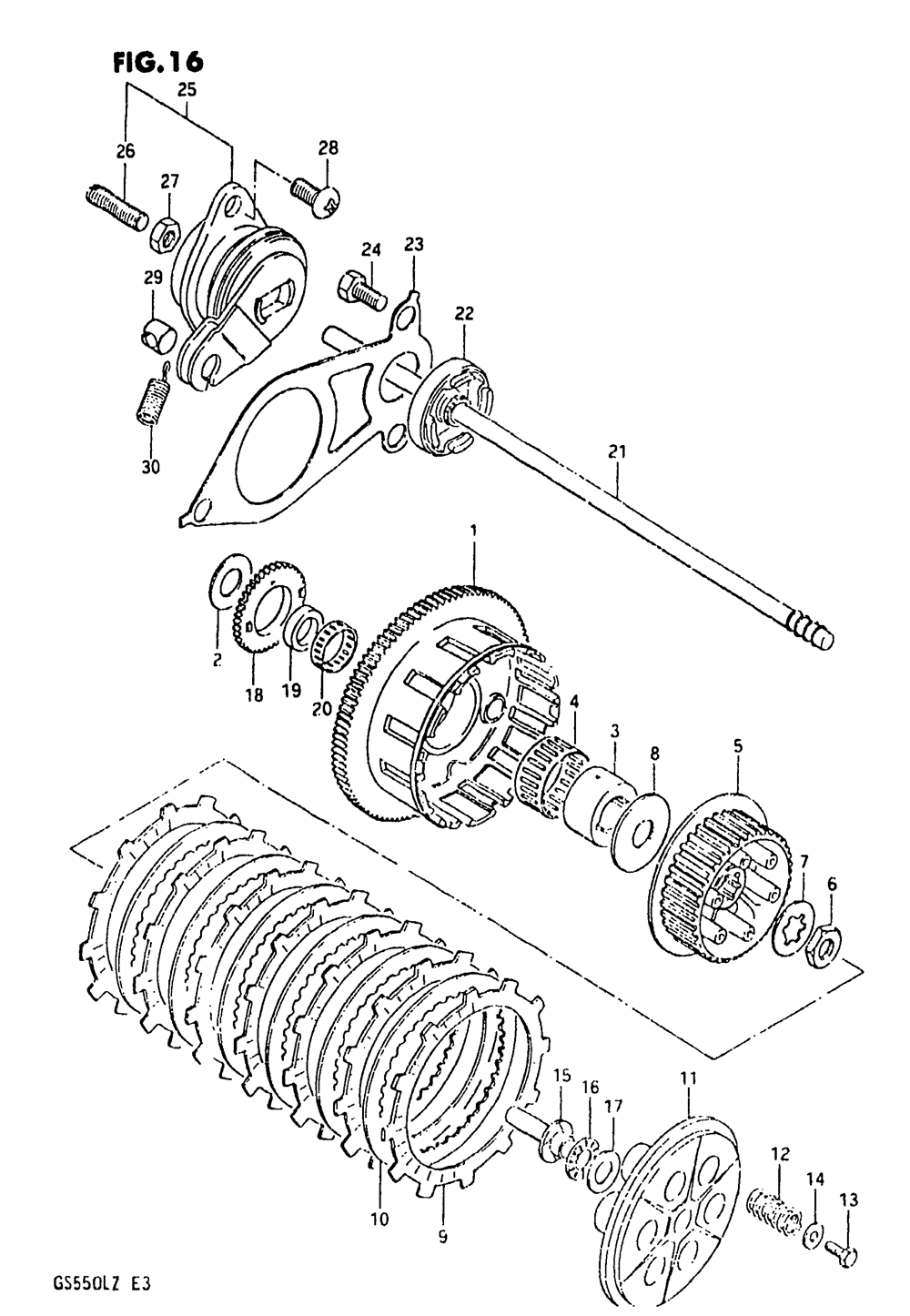 FIG.16

25
26
28
27
24
23
29
22
30
21
1
2
18
19
20
4
3
8
5
7
6
15
16
17
11
12
14
13
10
9

GS550LZ E3