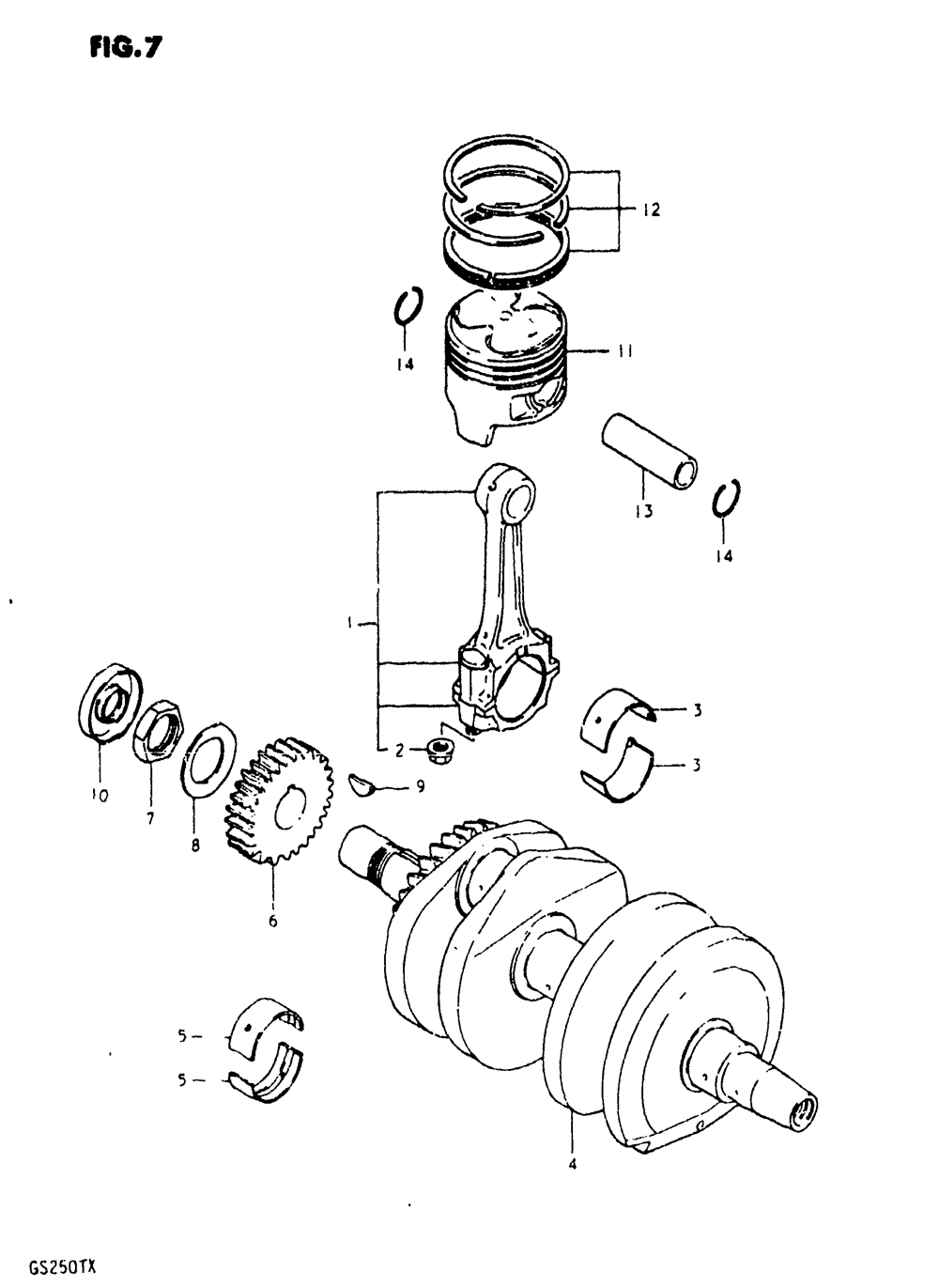 FIG.7

12

14

11

13

14

1

3

3

2

9

10

7

8

6

5

5

4

GS250TX