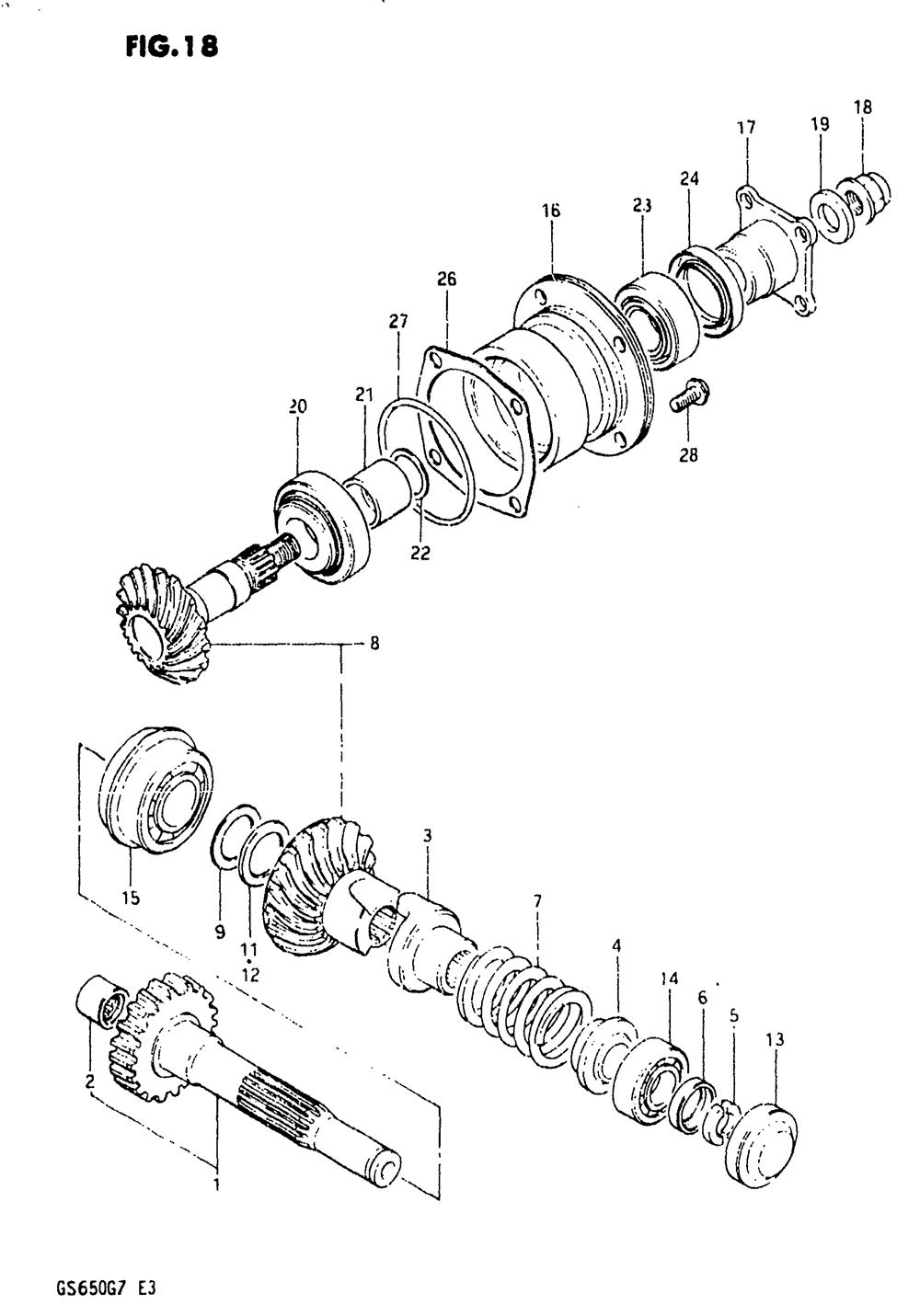 FIG.18

18
19
17
24
23
16
26
27
21
20
28
22
8
15
9
11
12
3
7
4
14
6
5
13
2
1

GS650G7 E3