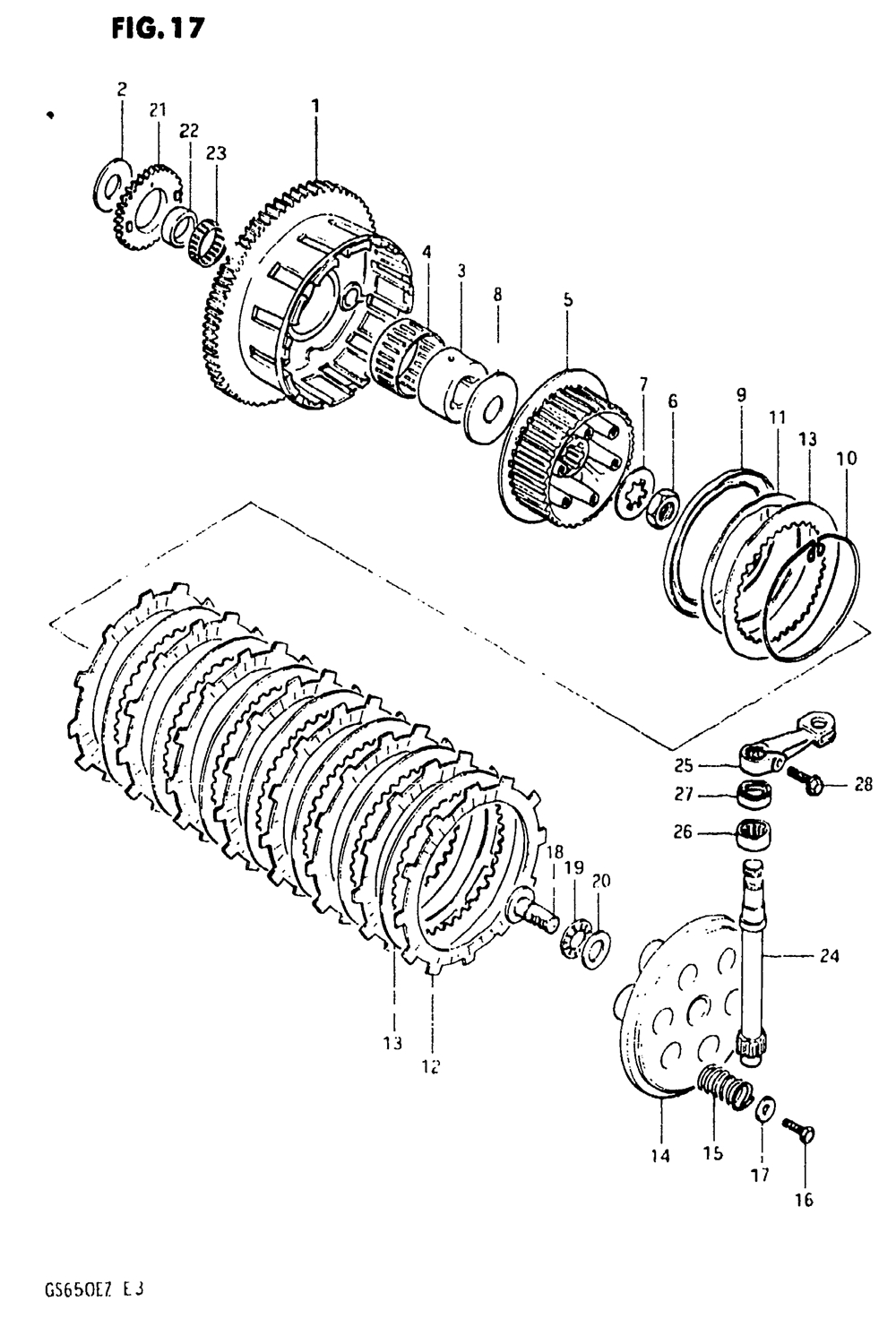 FIG. 17

2
21
22
23
1
4
3
8
5
7
6
9
11
13
10
25
28
27
26
18
19
20
24
13
12
14
15
17
16

GS650EZ E3