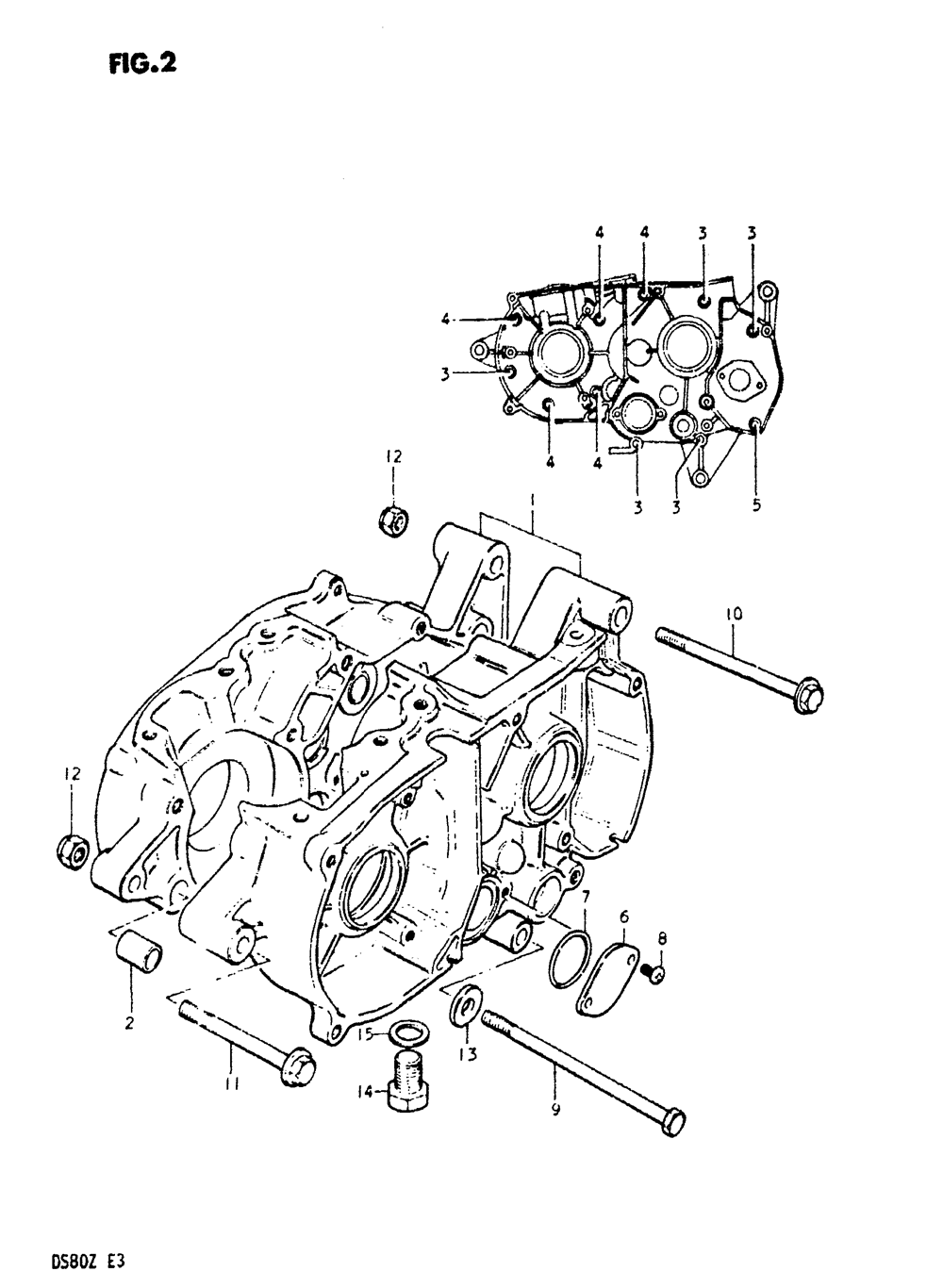 FIG.2

4
4
3
3
4
3
4
4
3
3
5
12
1
10
12
7
6
8
2
15
13
11
14
9

DS80Z E3