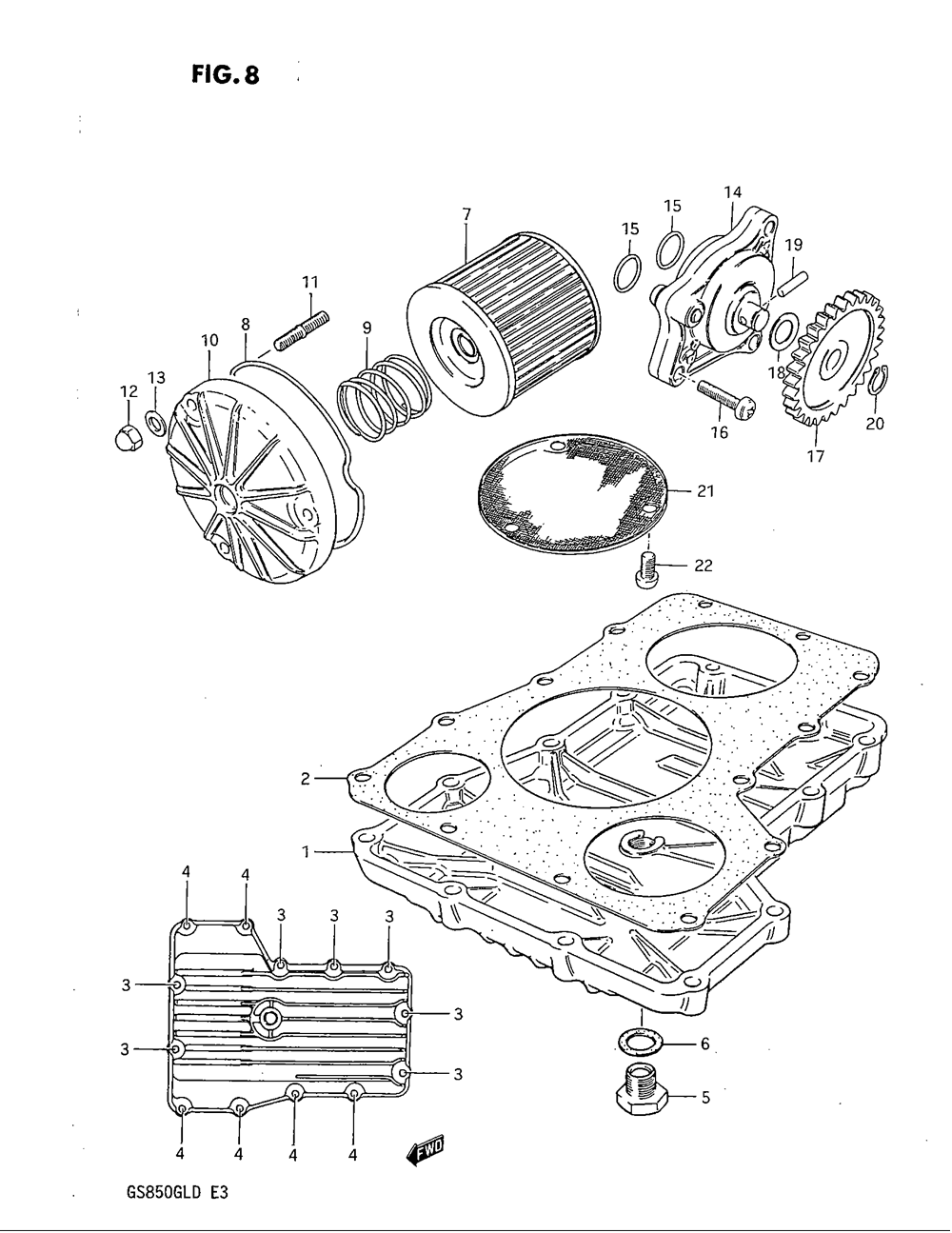 FIG. 8

7
15
14
15
19
11
8
9
10
13
12
18
16
20
17
21
22
2
1
4
4
3
3
3
3
3
3
3
4
4
4
4
6
5
FWD

GS850GLD E3