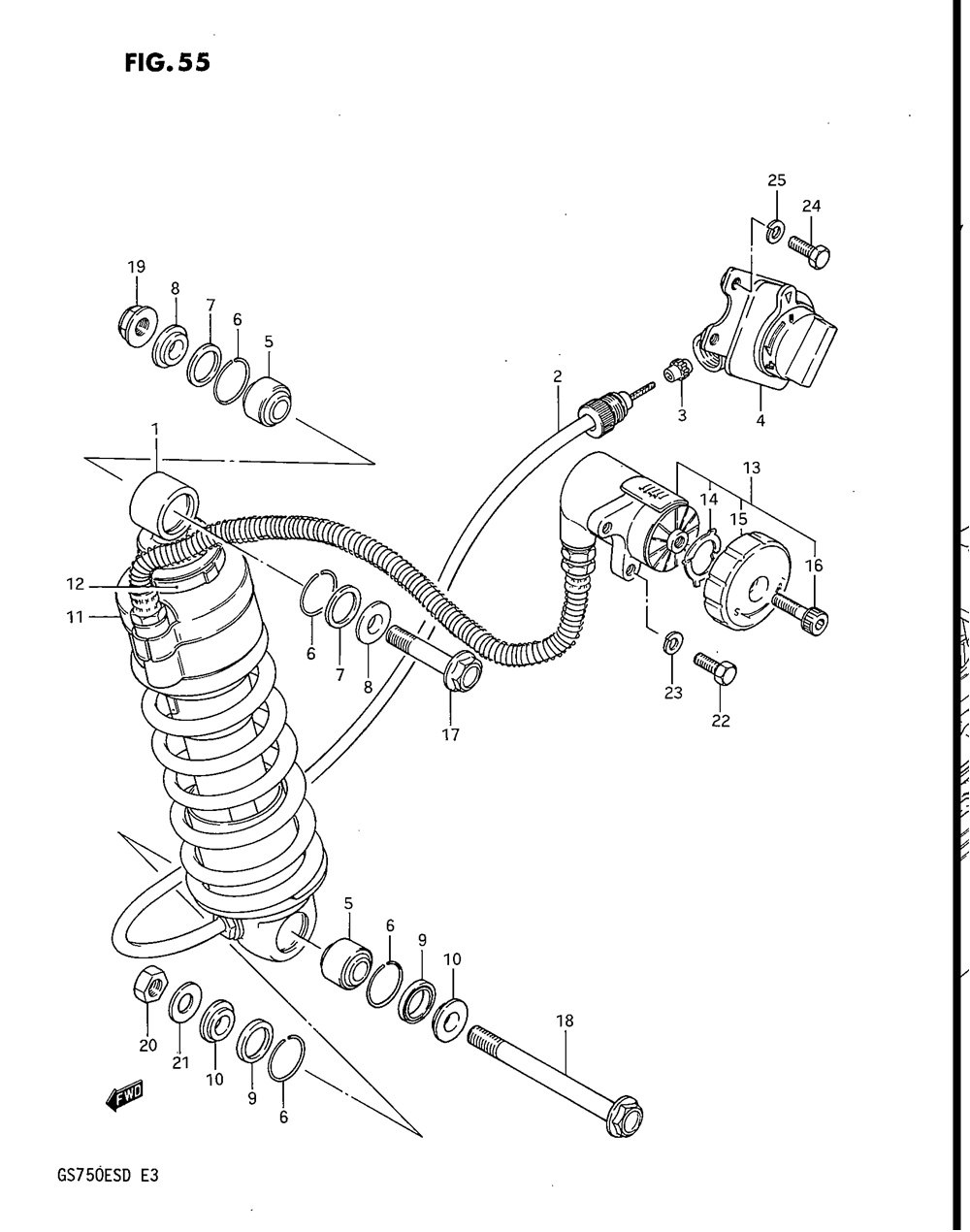 FIG. 55

25
24
19
8
7
6
5
2
3
4
1
13
14
15
16
12
11
6
7
8
17
23
22
5
6
9
10
18
20
21
10
9
6
FWD

GS750ESD E3