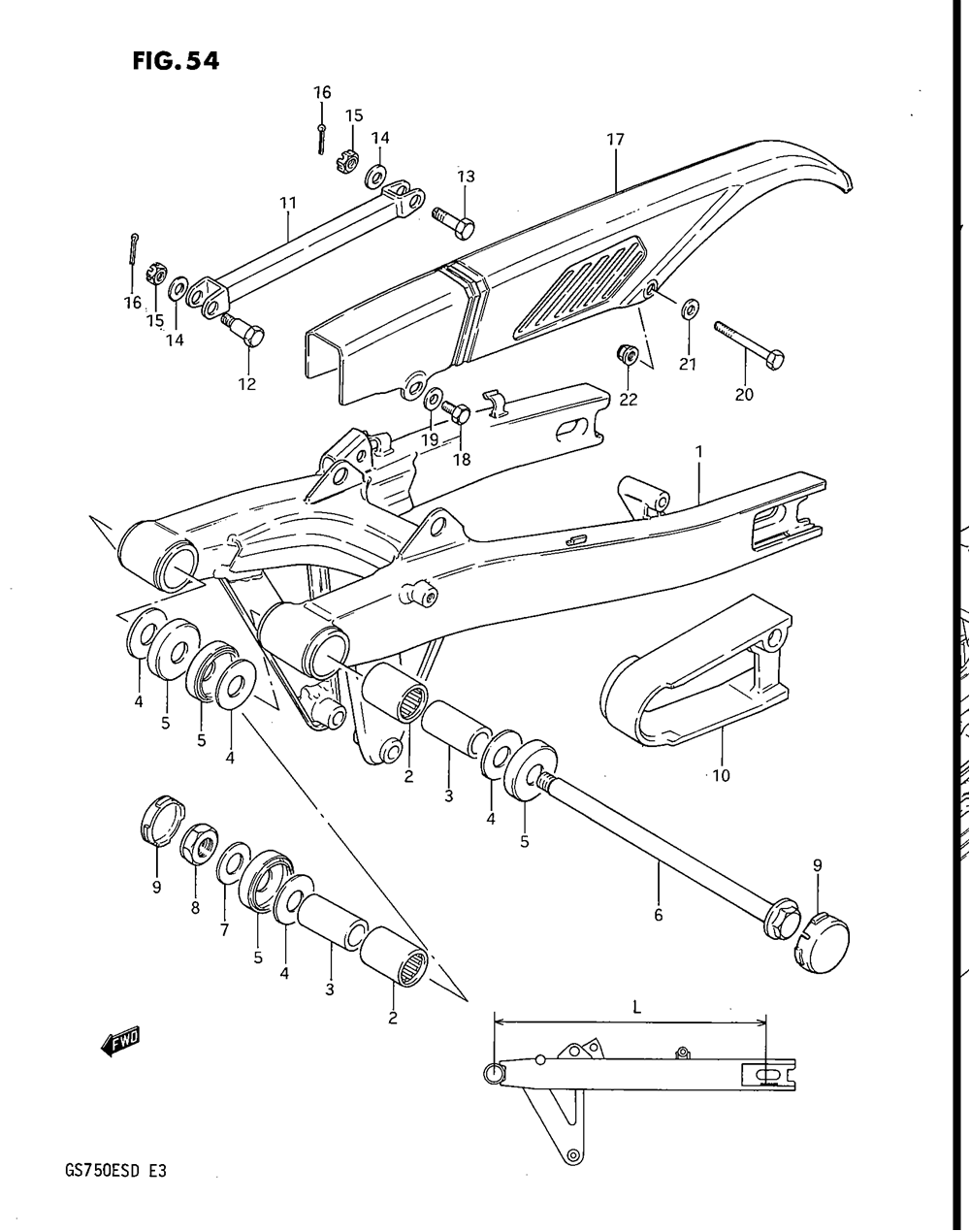 FIG. 54

16
15
14
17
13
11
16
15
14
12
21
22
20
19
18
1
4
5
5
4
2
3
4
5
10
9
8
7
5
4
3
2
6
9
L
FWD

GS750ESD E3