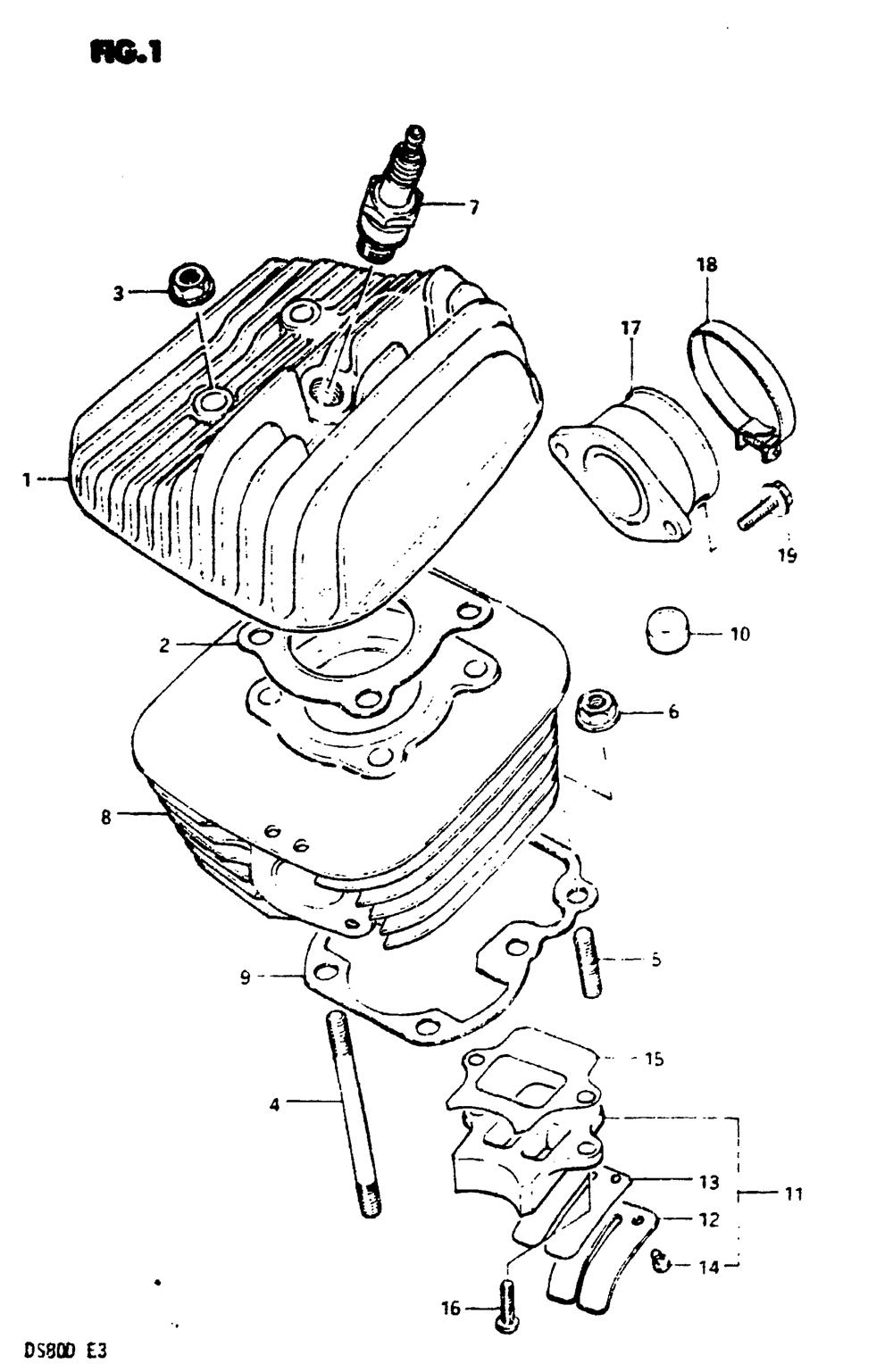 FIG.1

7

18

3

17

1

19

10

2

6

8

5

9

15

4

13

11

12

14

16

DS80D E3